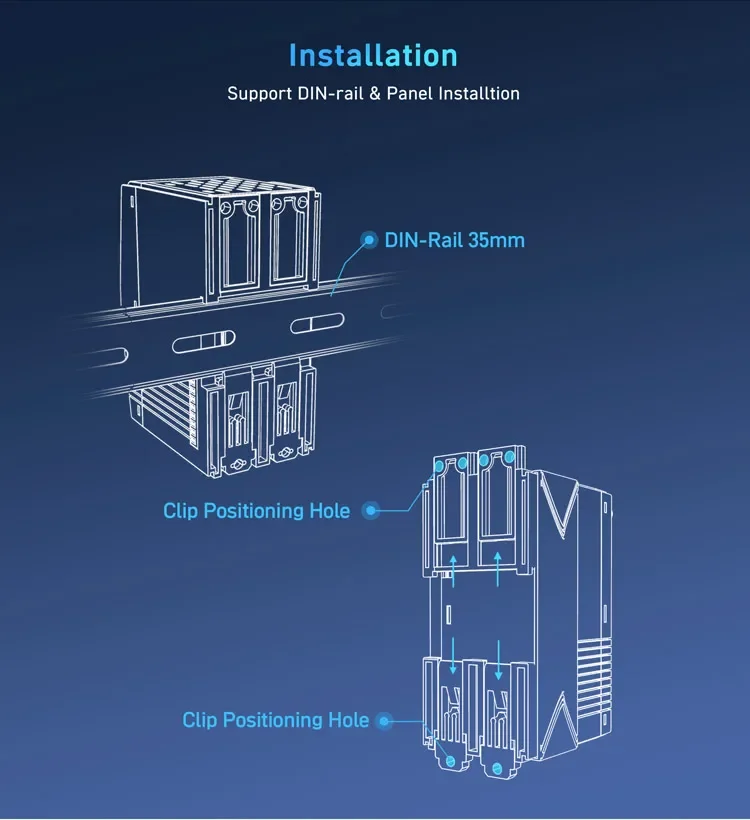 Installation

Support DIN-rail & Panel Installtion

DIN-Rail 35mm

Clip Positioning Hole

Clip Positioning Hole