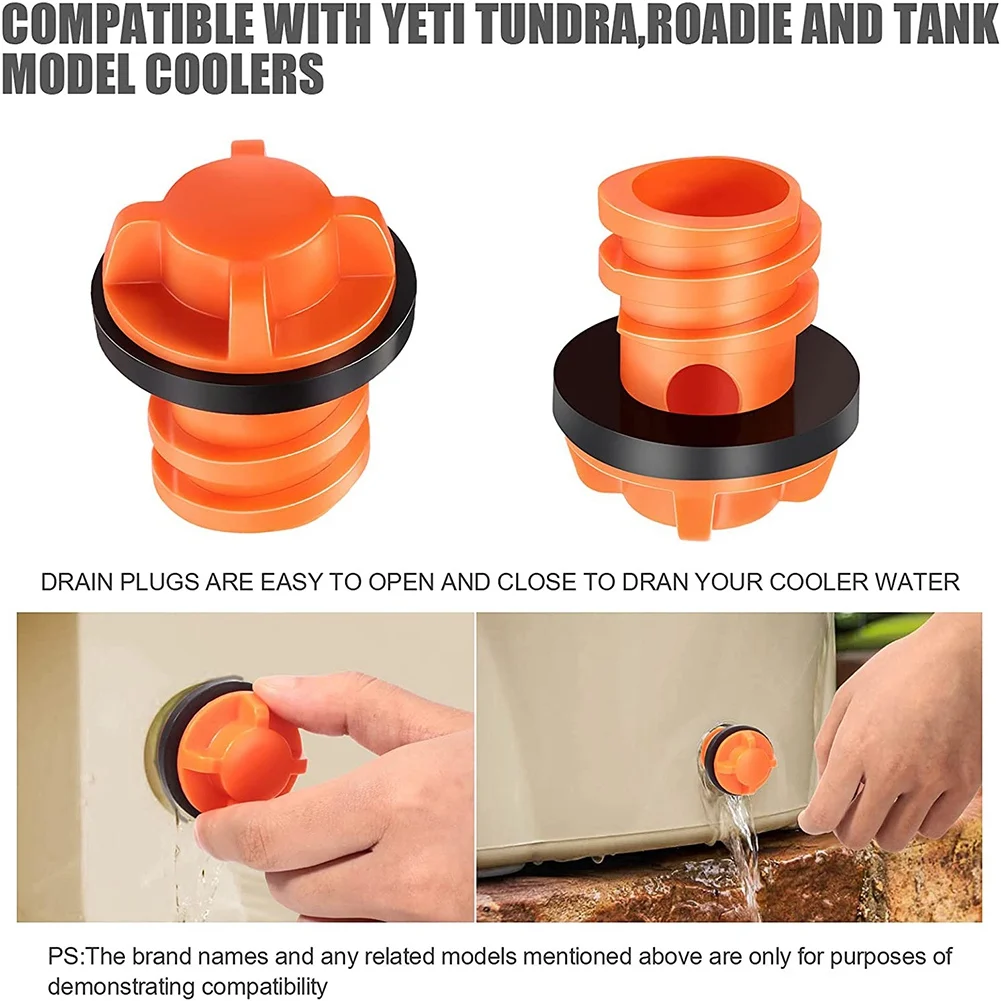 COMPATIBLE WITH YETI TUNDRA,ROADIE AND TANK MODEL COOLERS

DRAIN PLUGS ARE EASY TO OPEN AND CLOSE TO DRAN YOUR COOLER WATER

PS:The brand names and any related models mentioned above are only for purposes of demonstrating compatibility