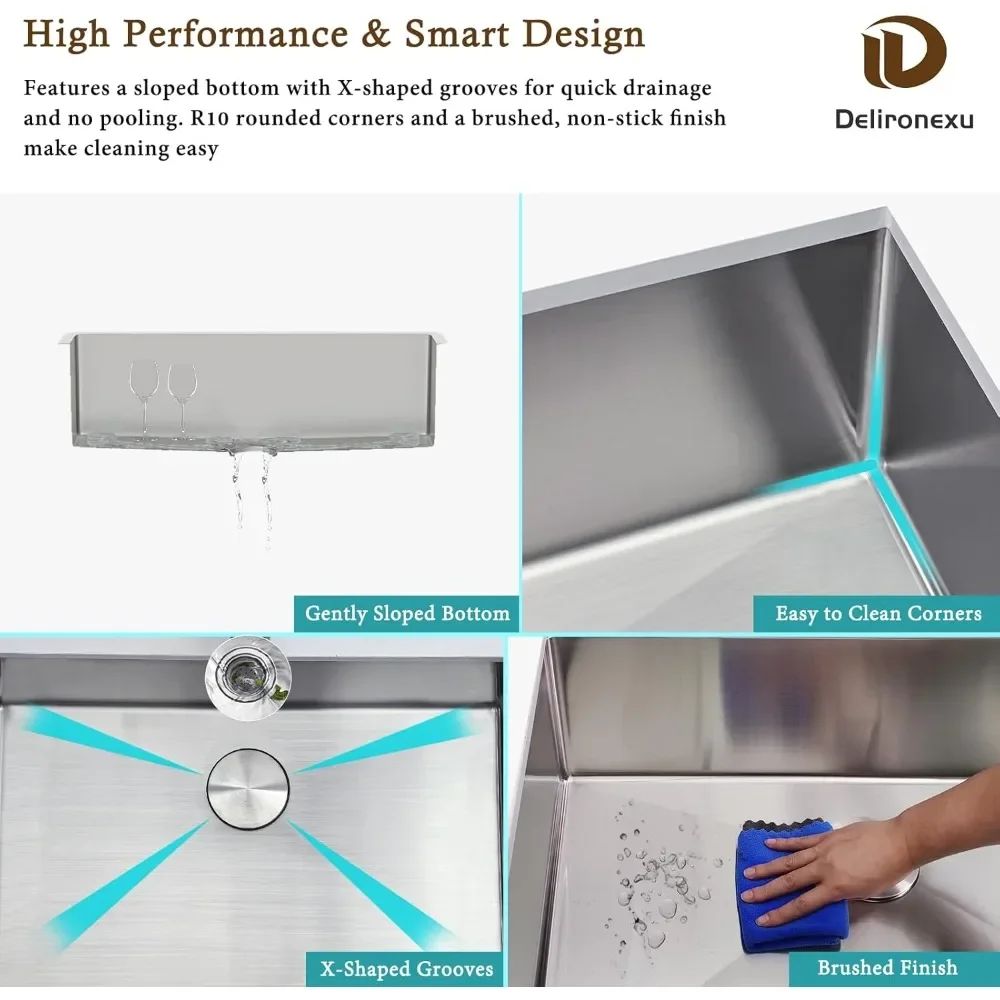 High Performance & Smart Design

Features a sloped bottom with X-shaped grooves for quick drainage and no pooling. R10 rounded corners and a brushed, non-stick finish make cleaning easy

Delironexu

Gently Sloped Bottom

Easy to Clean Corners

X-Shaped Grooves

Brushed Finish