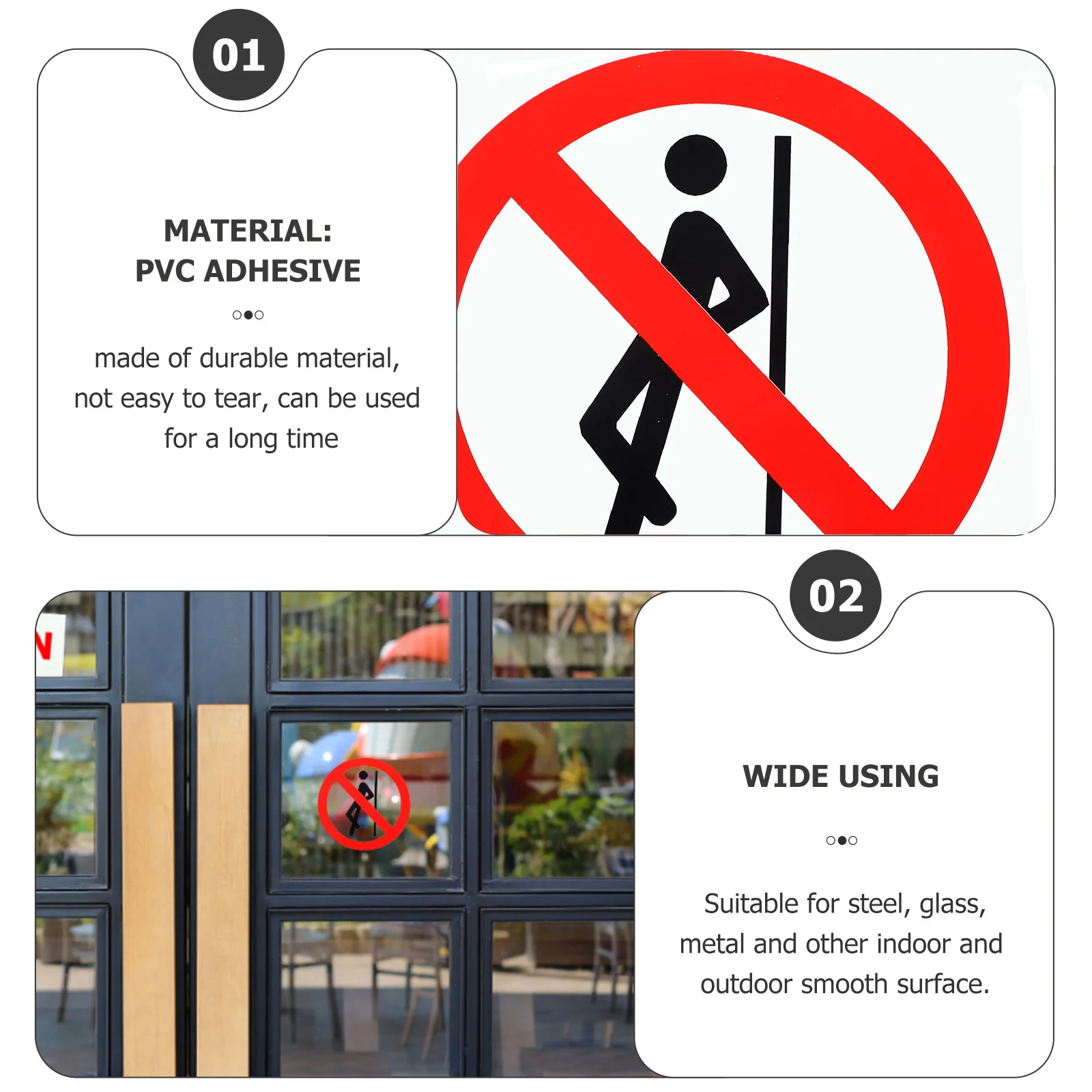 01

MATERIAL:
PVC ADHESIVE

made of durable material, not easy to tear, can be used for a long time

02

WIDE USING

Suitable for steel, glass, metal and other indoor and outdoor smooth surface.