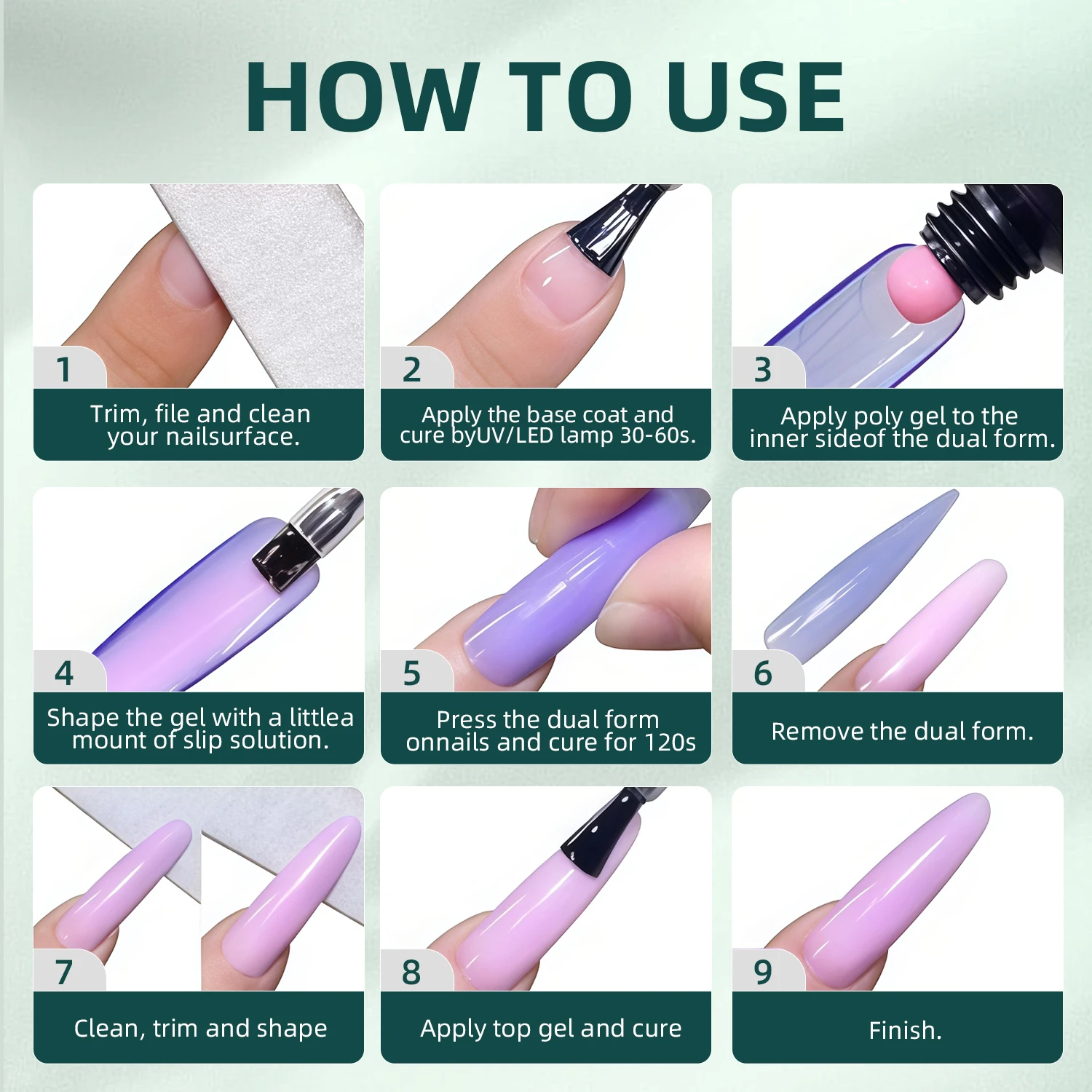 HOW TO USE

1
Trim, file and clean your nailsurface.

2
Apply the base coat and cure byUV/LED lamp 30-60s.

3
Apply poly gel to the inner sideof the dual form.

4
Shape the gel with a littlea mount of slip solution.

5
Press the dual form onnails and cure for 120s

6
Remove the dual form.

7
Clean, trim and shape

8
Apply top gel and cure

9
Finish.