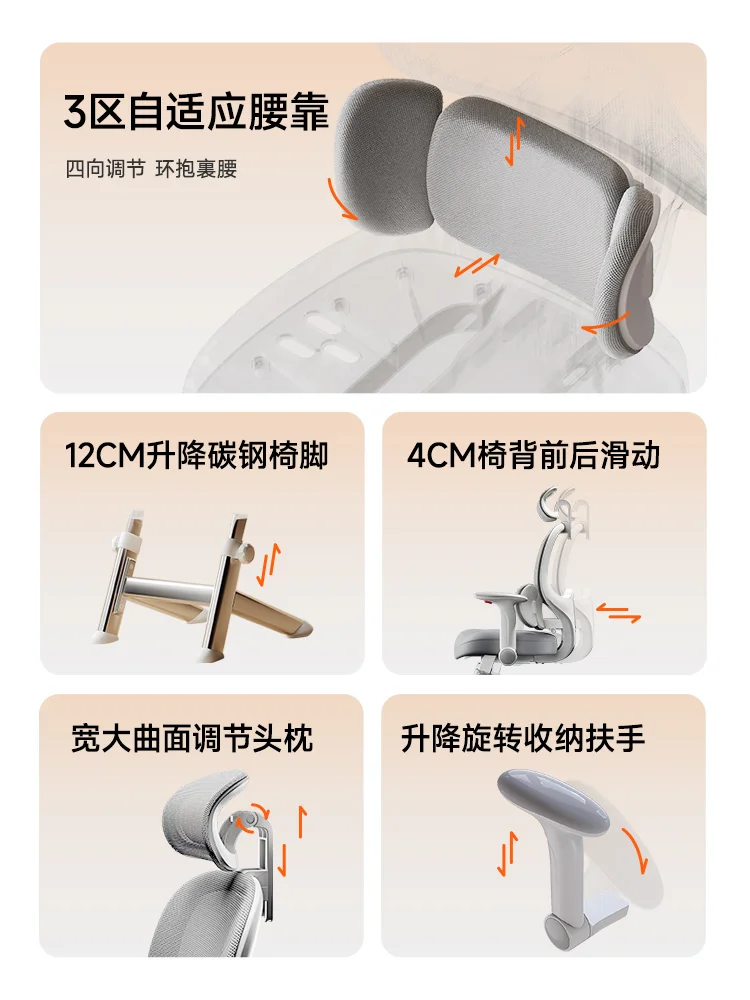 3区自适应腰靠

四向调节 环抱裹腰

12CM升降碳钢椅脚

4CM椅背前后滑动

宽大曲面调节头枕

升降旋转收纳扶手