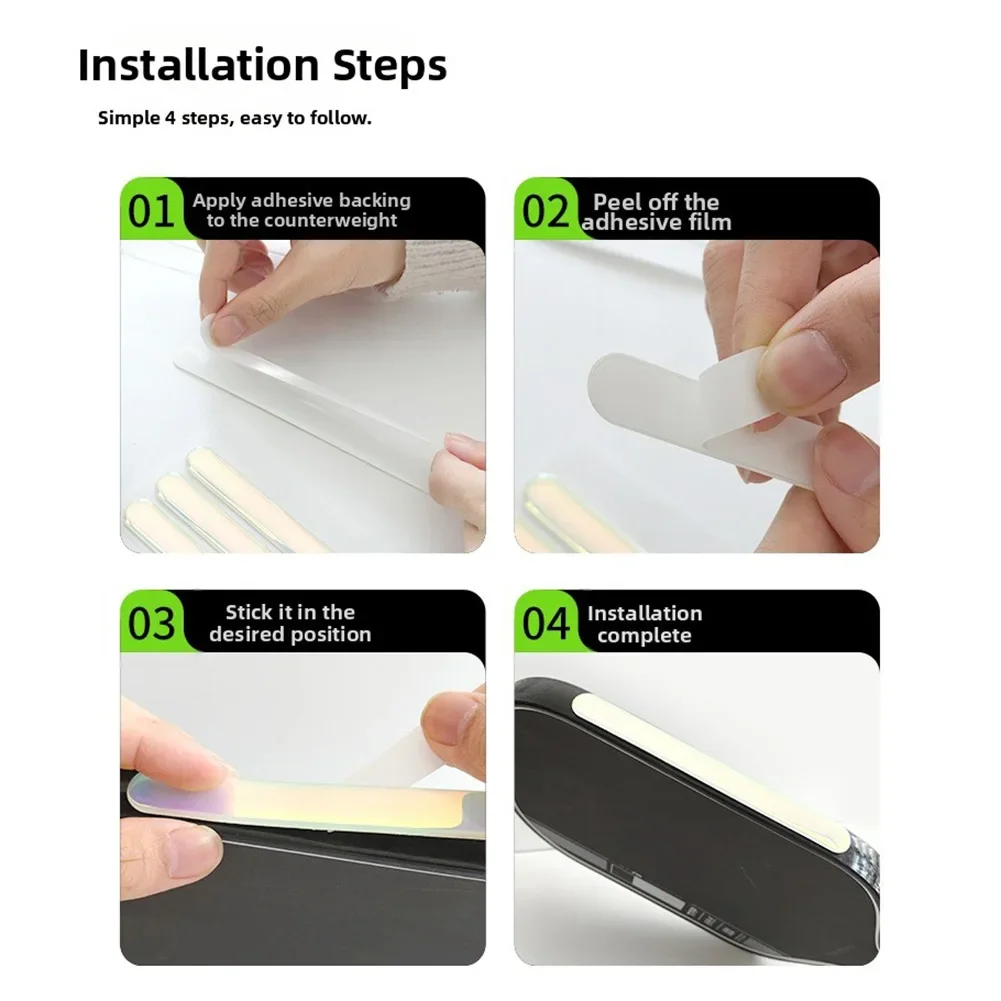 Installation Steps

Simple 4 steps, easy to follow.

01 Apply adhesive backing to the counterweight

02 Peel off the adhesive film

03 Stick it in the desired position

04 Installation complete