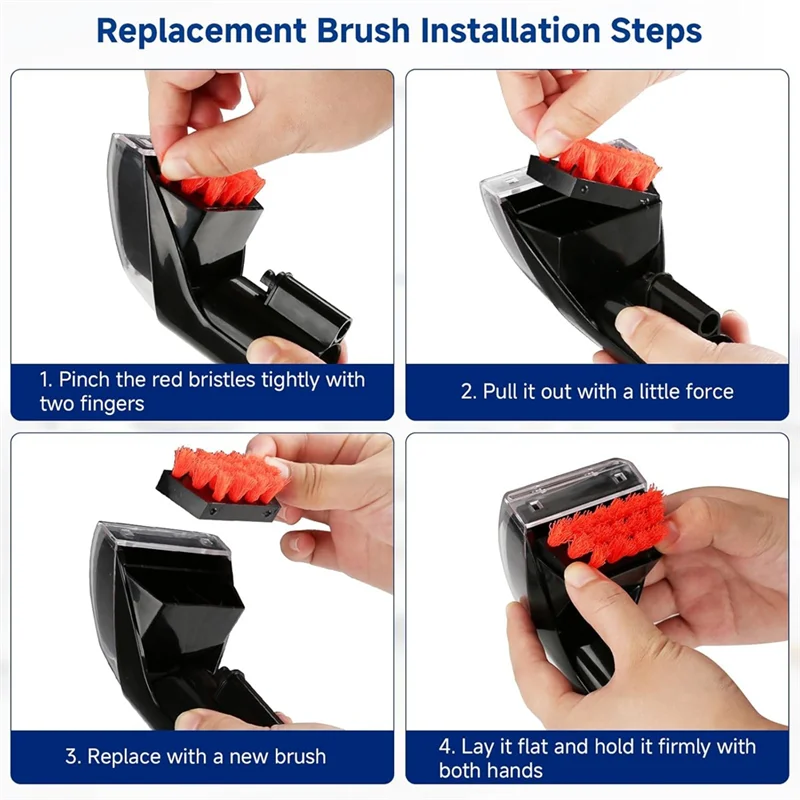 Replacement Brush Installation Steps

1. Pinch the red bristles tightly with two fingers

2. Pull it out with a little force

3. Replace with a new brush

4. Lay it flat and hold it firmly with both hands