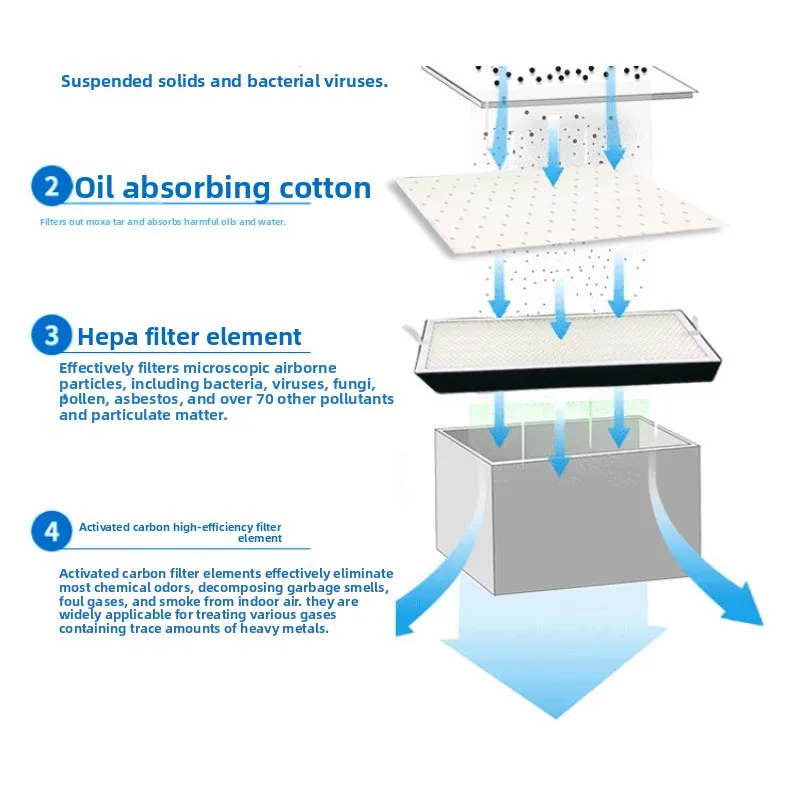 Suspended solids and bacterial viruses.

2 Oil absorbing cotton

Filters out moxa tar and absorbs harmful oils and water.

3 Hepa filter element

Effectively filters microscopic airborne particles, including bacteria, viruses, fungi, pollen, asbestos, and over 70 other pollutants and particulate matter.

4 Activated carbon high-efficiency filter element

Activated carbon filter elements effectively eliminate most chemical odors, decomposing garbage smells, foul gases, and smoke from indoor air. they are widely applicable for treating various gases containing trace amounts of heavy metals.