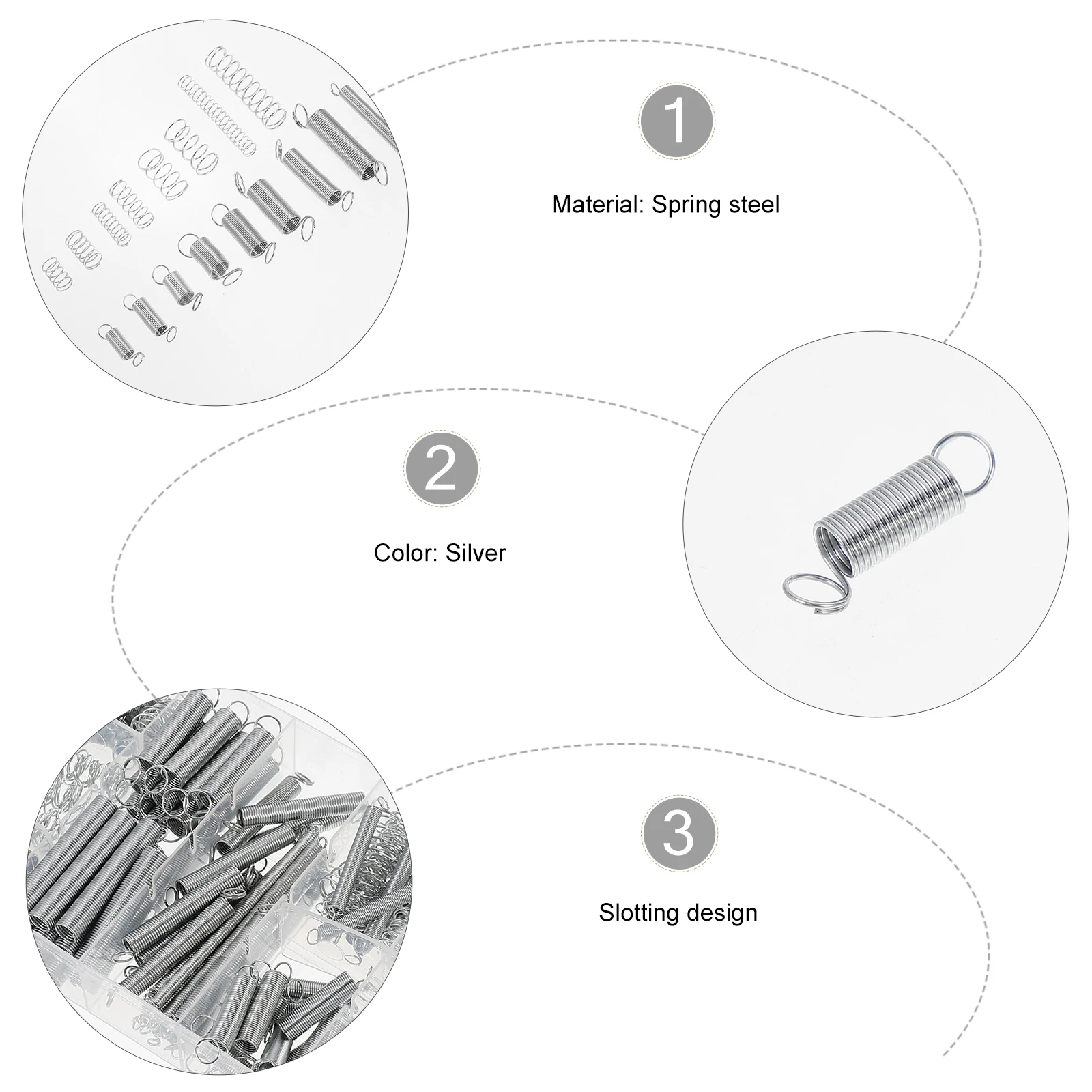 1

Material: Spring steel

2

Color: Silver

3

Slotting design