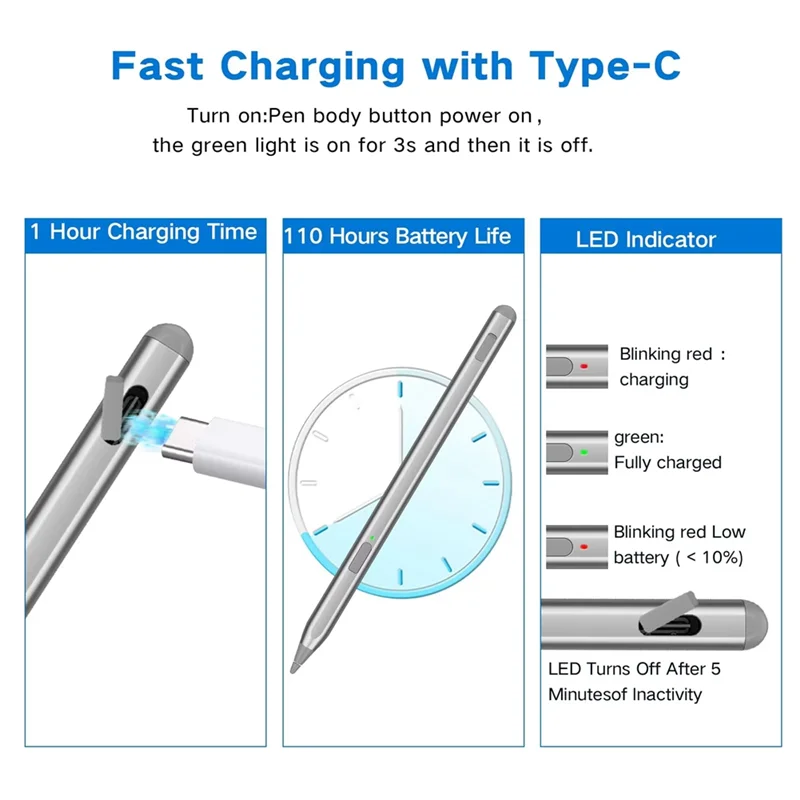 Fast Charging with Type-C

Turn on:Pen body button power on, the green light is on for 3s and then it is off.

1 Hour Charging Time

110 Hours Battery Life

LED Indicator

Blinking red : charging

green: Fully charged

Blinking red Low battery ( < 10%)

LED Turns Off After 5 Minutesof Inactivity