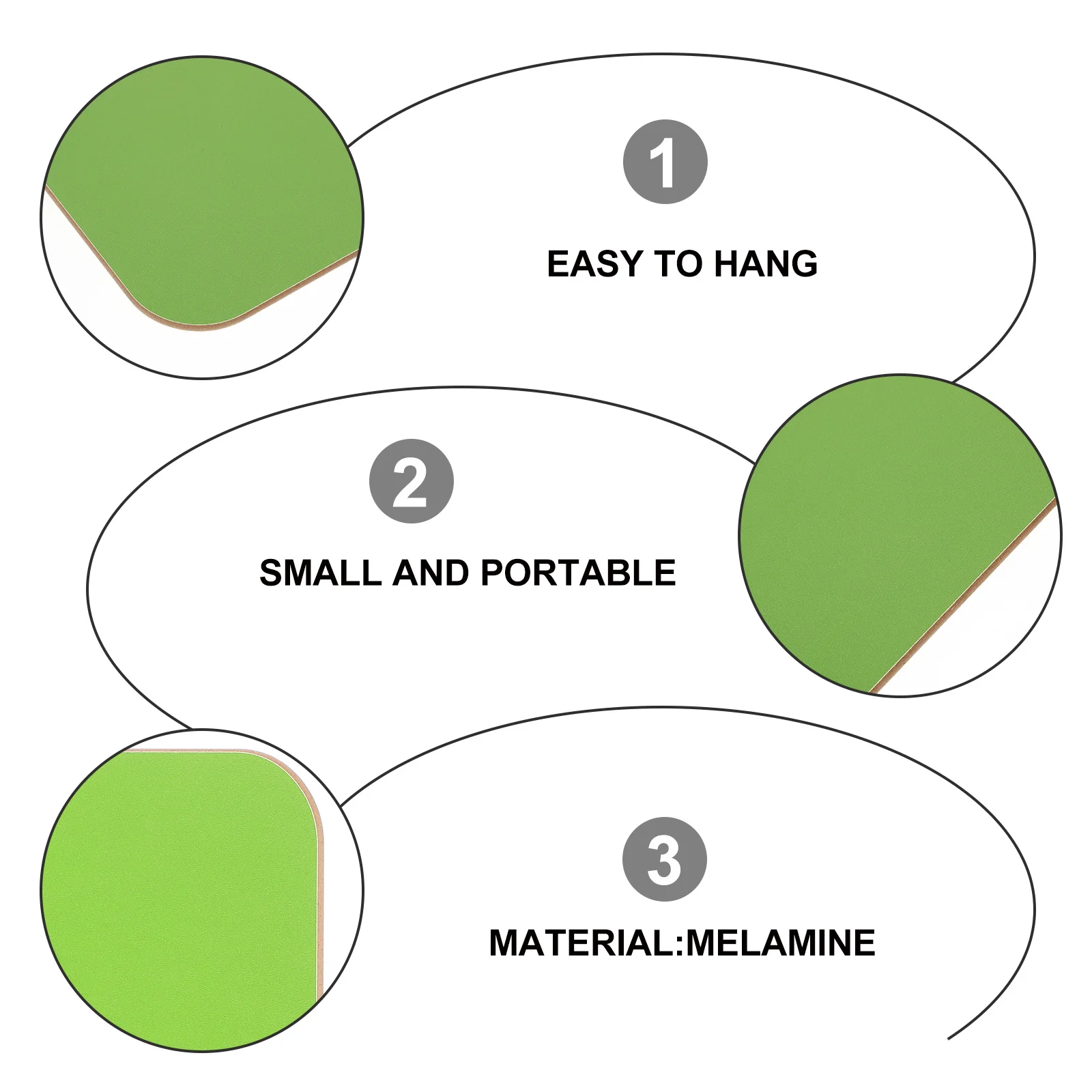 1

EASY TO HANG

2

SMALL AND PORTABLE

3

MATERIAL:MELAMINE