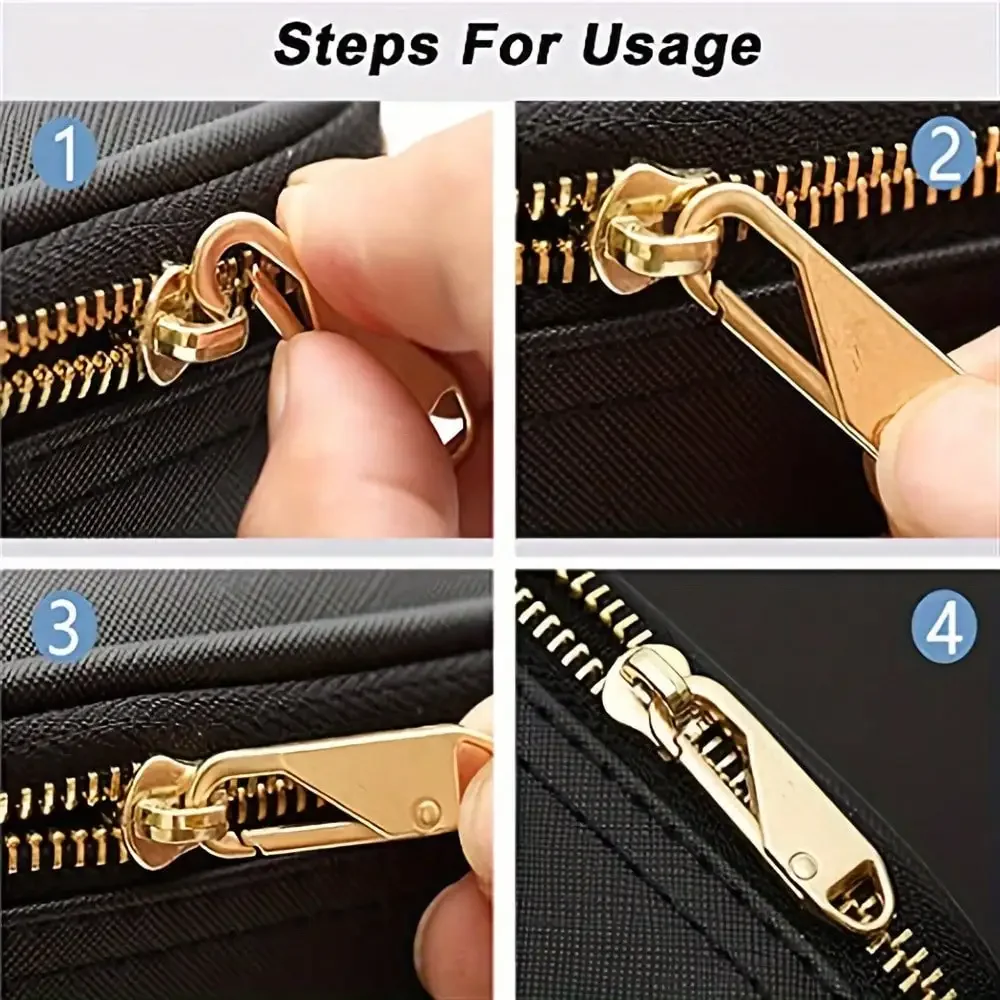 Steps For Usage

1

2

3

4