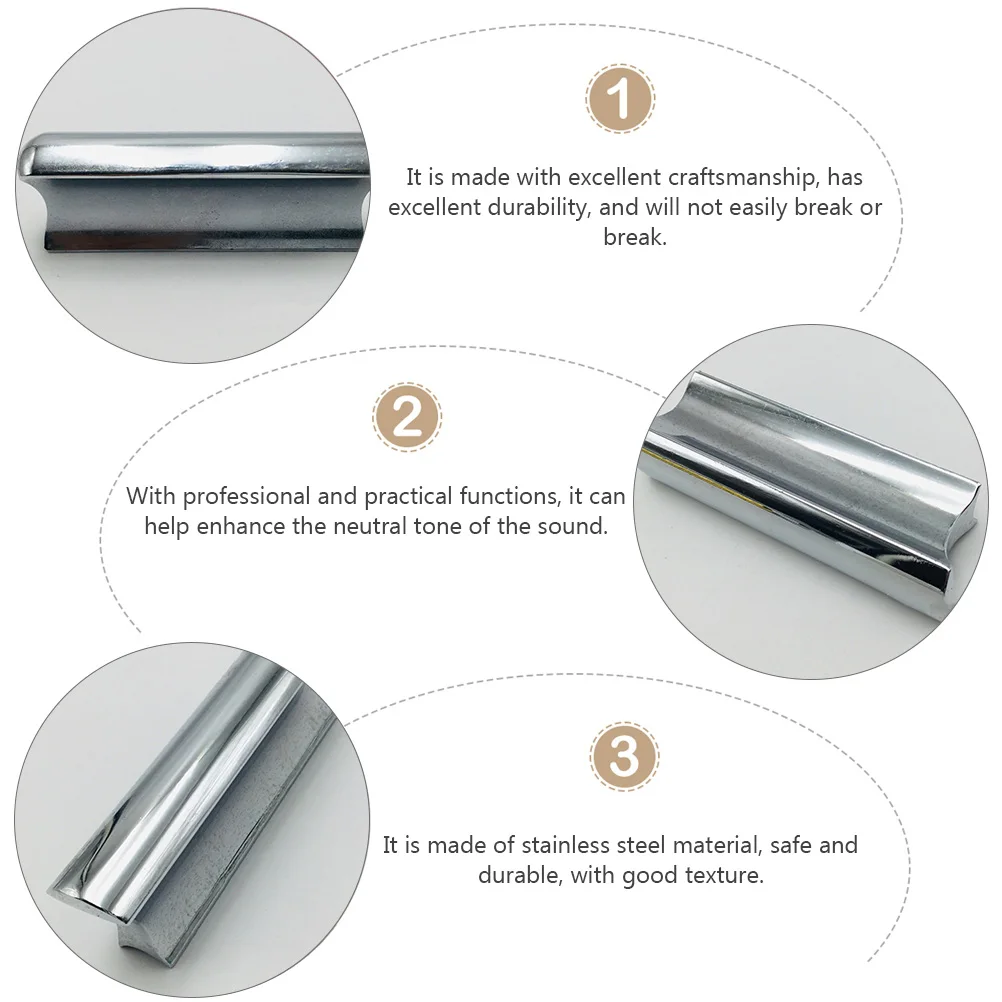 1

It is made with excellent craftsmanship, has excellent durability, and will not easily break or break.

2

With professional and practical functions, it can help enhance the neutral tone of the sound.

3

It is made of stainless steel material, safe and durable, with good texture.