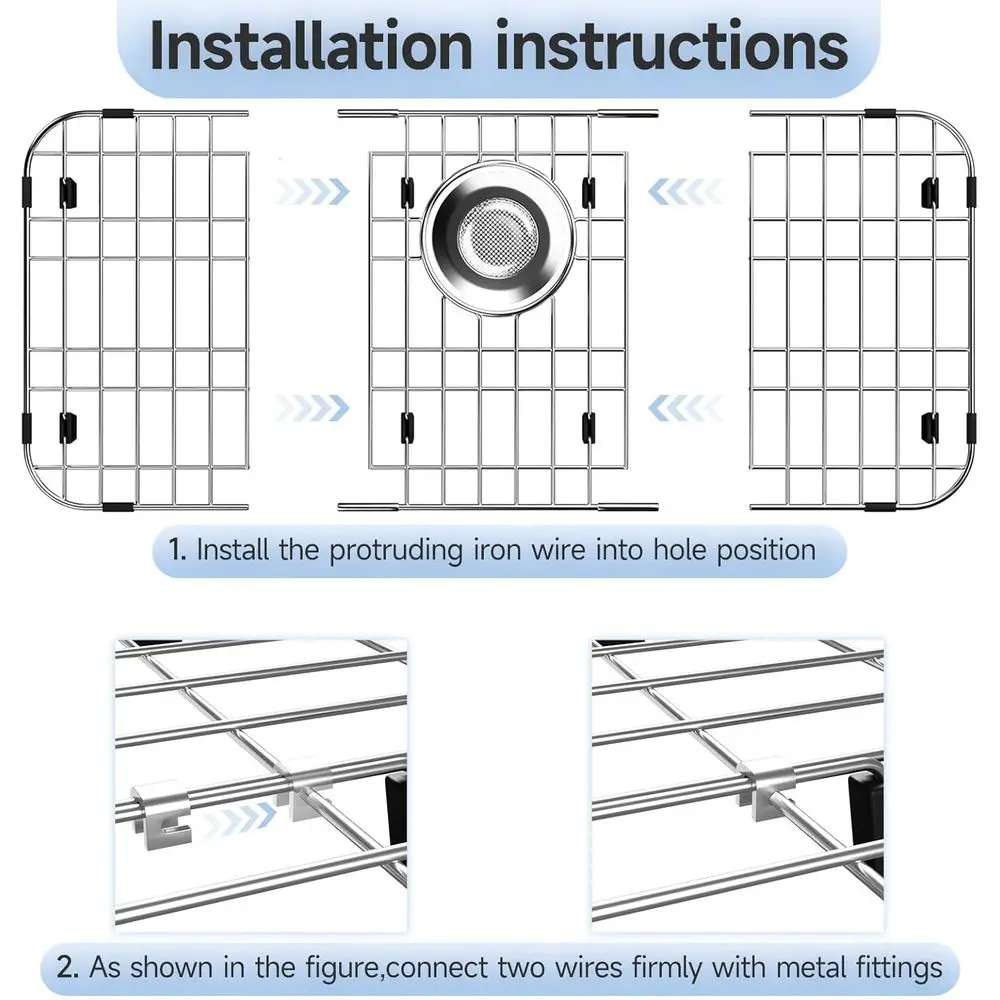 Installation instructions

1. Install the protruding iron wire into hole position

2. As shown in the figure,connect two wires firmly with metal fittings