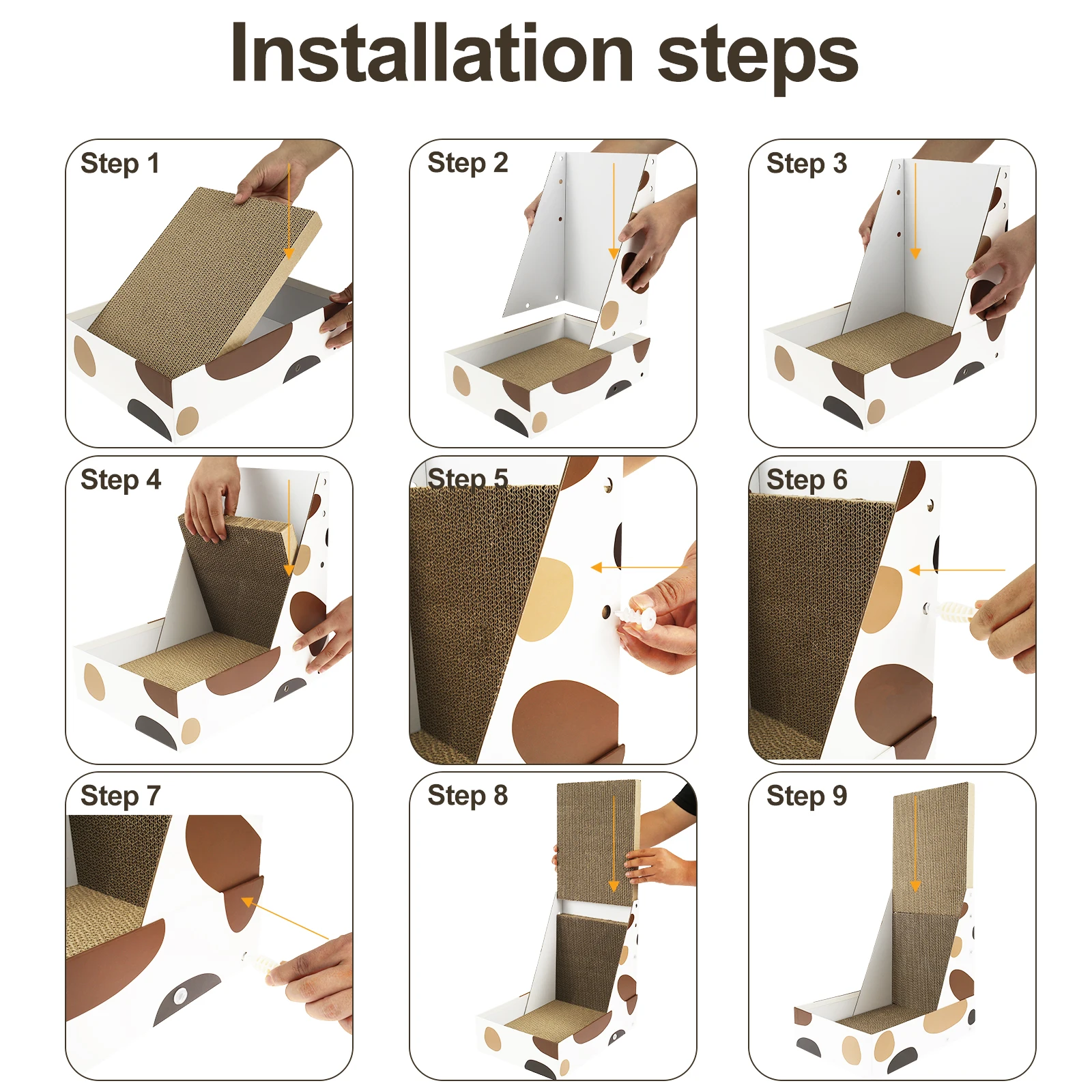 Installation steps

Step 1

Step 2

Step 3

Step 4

Step 5

Step 6

Step 7

Step 8

Step 9