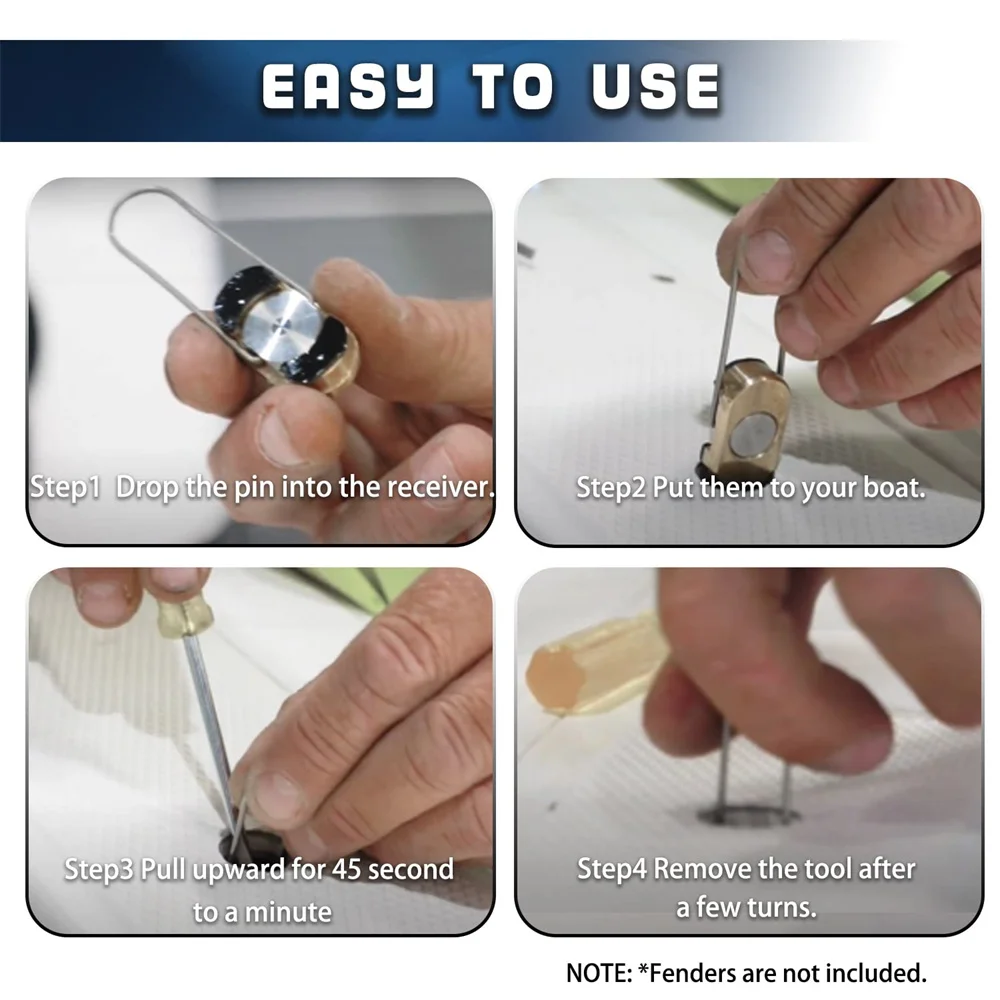 EASY TO USE

Step1 Drop the pin into the receiver.

Step2 Put them to your boat.

Step3 Pull upward for 45 second to a minute

Step4 Remove the tool after a few turns.

NOTE: *Fenders are not included.