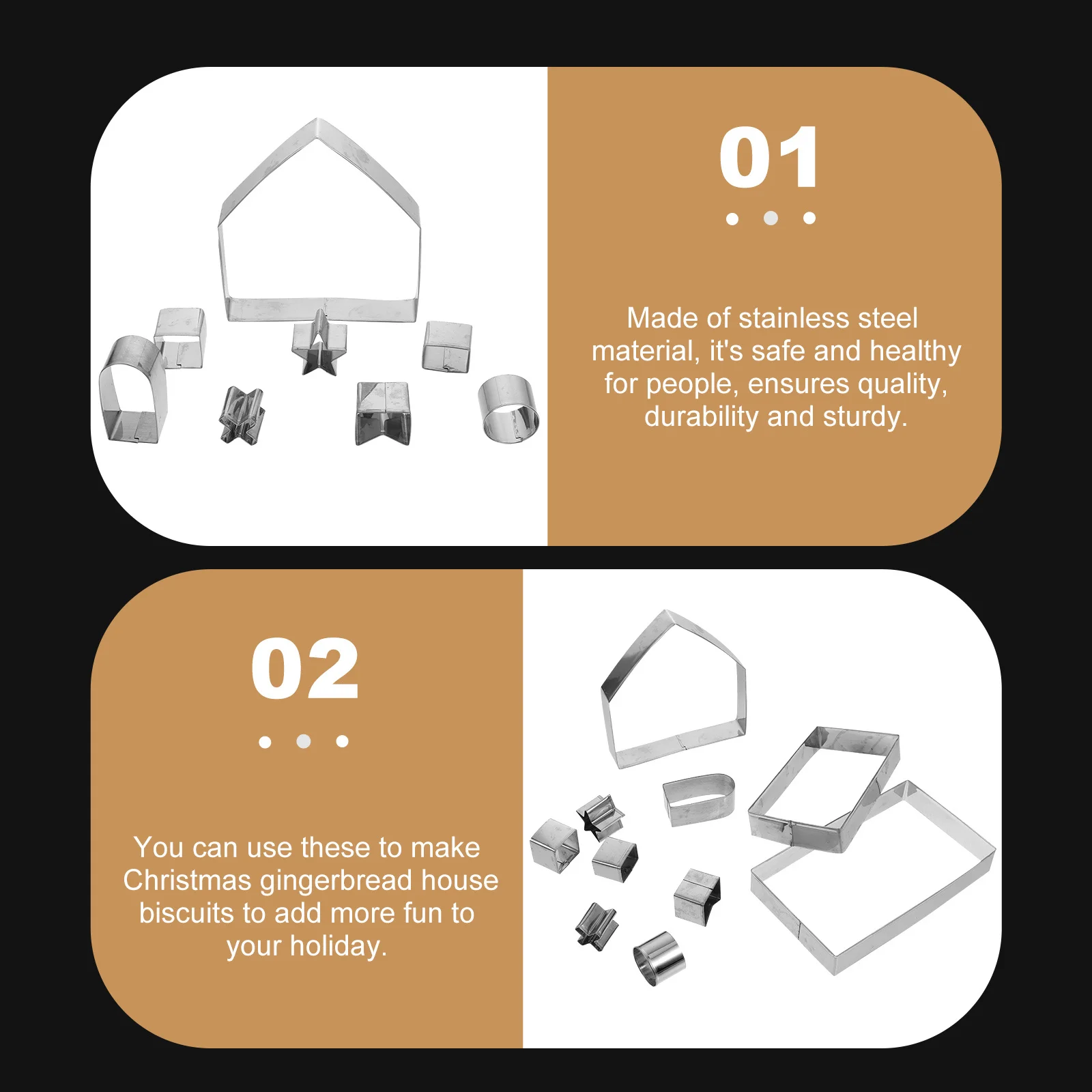 01

Made of stainless steel material, it's safe and healthy for people, ensures quality, durability and sturdy.

02

You can use these to make Christmas gingerbread house biscuits to add more fun to your holiday.