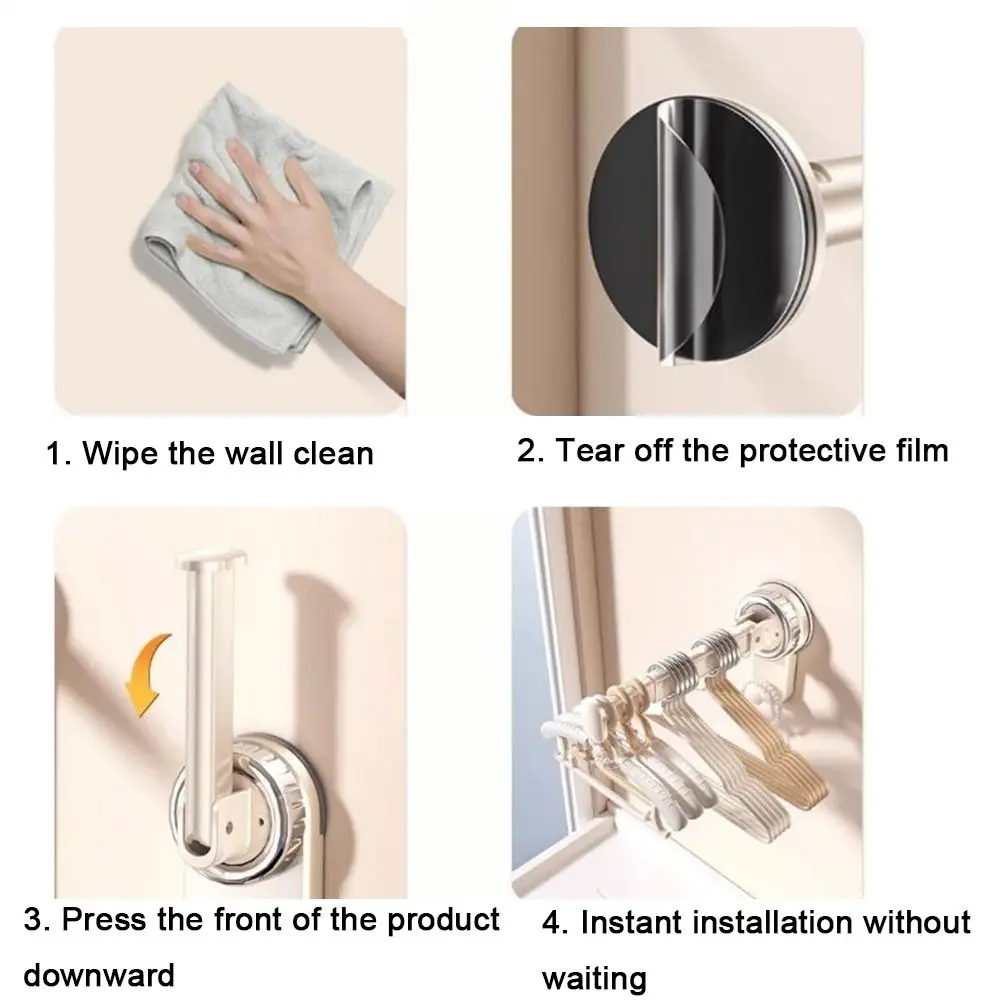 1. Wipe the wall clean

2. Tear off the protective film

3. Press the front of the product downward

4. Instant installation without waiting