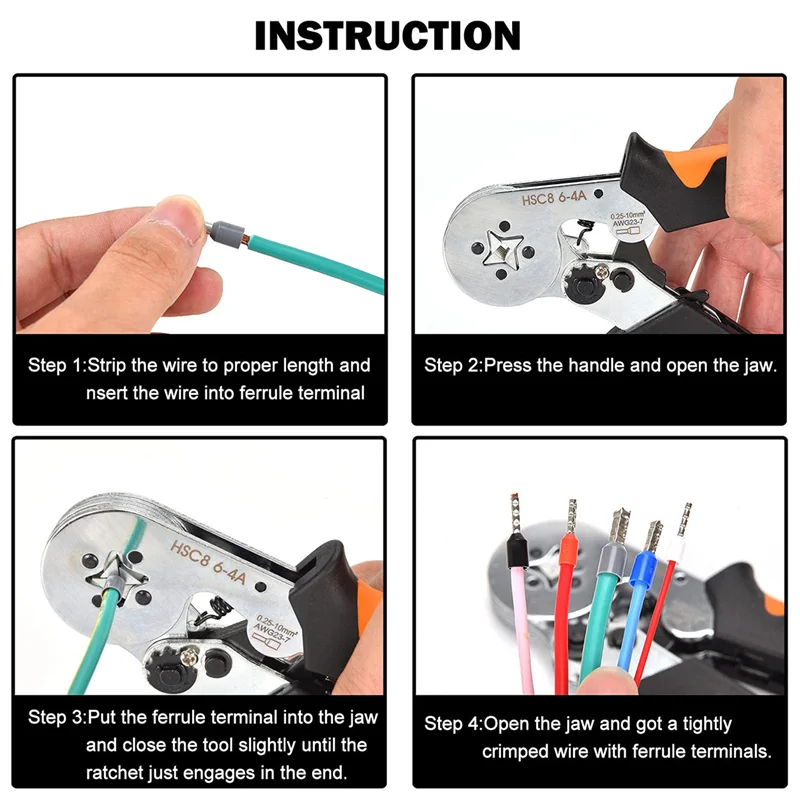 INSTRUCTION

Step 1:Strip the wire to proper length and nsert the wire into ferrule terminal

HSC8 6-4A
0.25-10mm²
AWG23-7

Step 2:Press the handle and open the jaw.

HSC8 6-4A
0.25-10mm²
AWG23-7

Step 3:Put the ferrule terminal into the jaw and close the tool slightly until the ratchet just engages in the end.

Step 4:Open the jaw and got a tightly crimped wire with ferrule terminals.