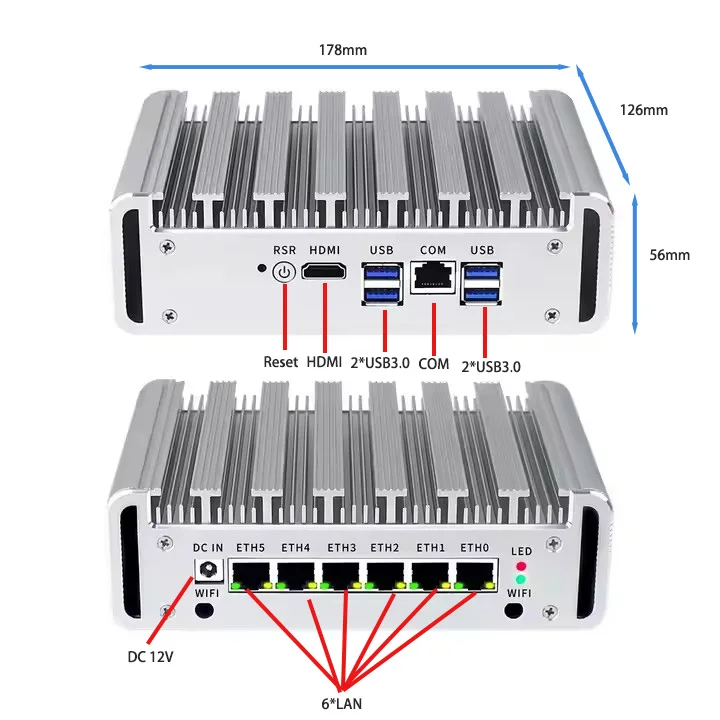 178mm

126mm

56mm

RSR HDMI USB COM USB

Reset HDMI 2*USB3.0 COM 2*USB3.0

DC IN ETH5 ETH4 ETH3 ETH2 ETH1 ETH0 LED

WIFI WIFI

DC 12V

6*LAN