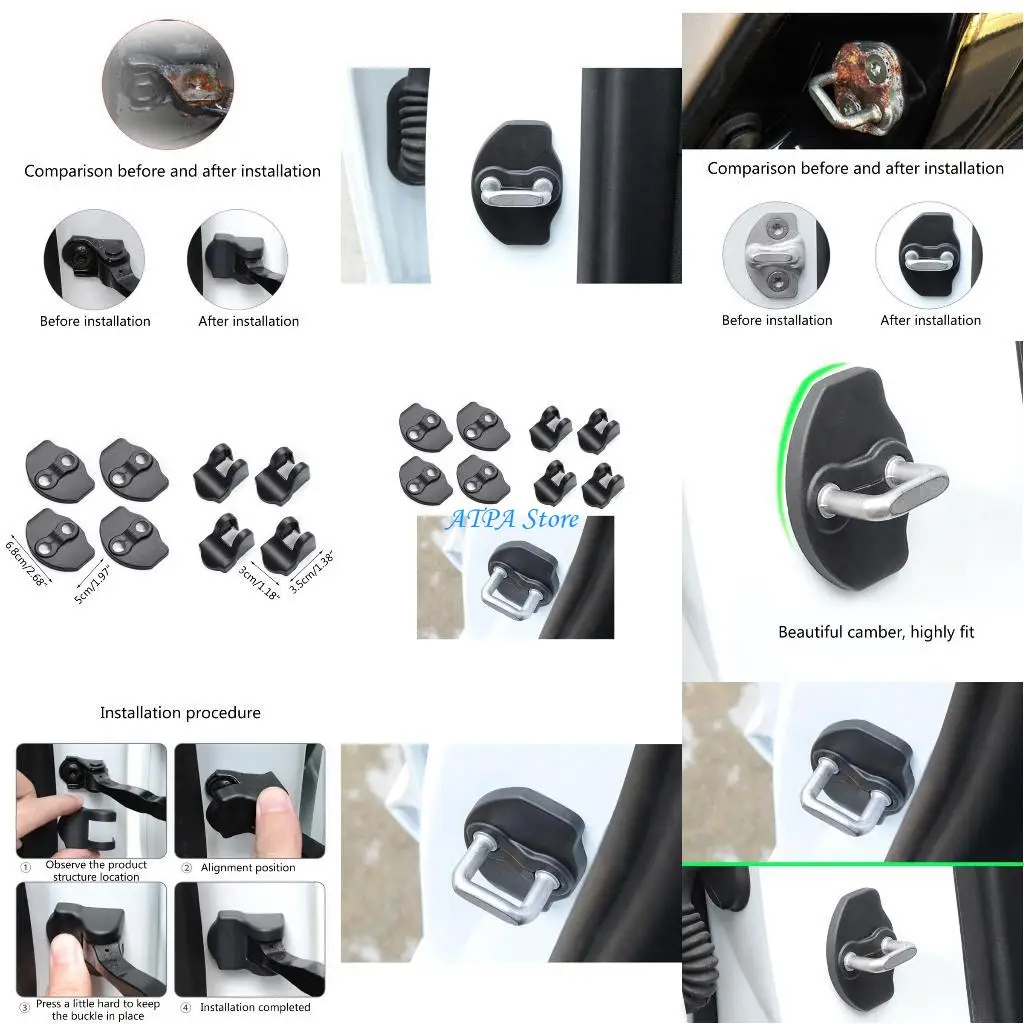 Comparison before and after installation

Before installation

After installation

Comparison before and after installation

Before installation

After installation

6.8cm/2.68"

5cm/1.97"

3cm/1.18"

3.5cm/1.38"

ATPA Store

Beautiful camber, highly fit

Installation procedure

① Observe the product structure location

② Alignment position

③ Press a little hard to keep the buckle in place

④ Installation completed