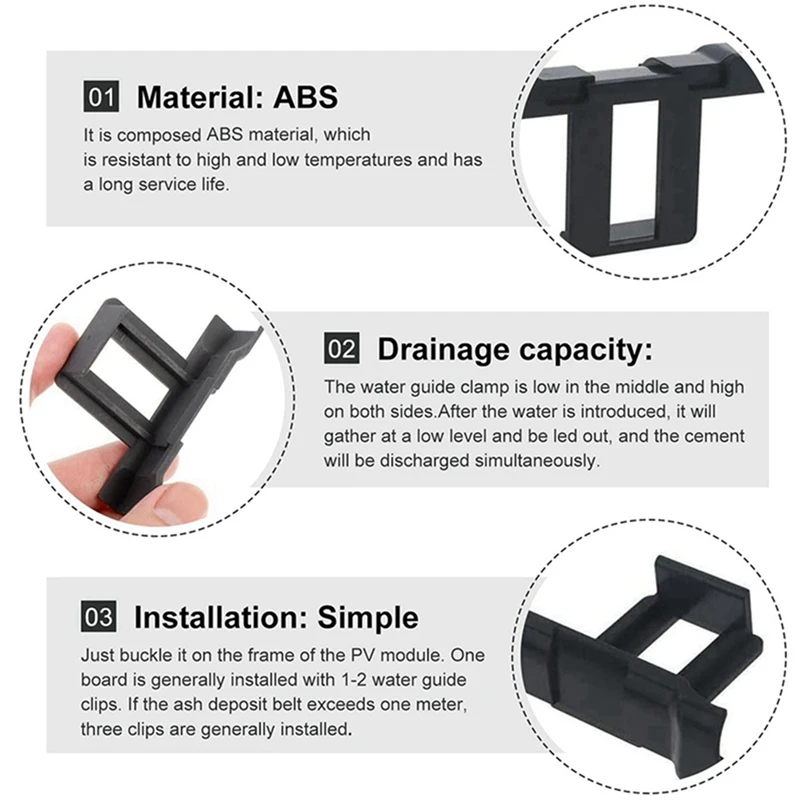 01 Material: ABS

It is composed ABS material, which is resistant to high and low temperatures and has a long service life.

02 Drainage capacity:

The water guide clamp is low in the middle and high on both sides.After the water is introduced, it will gather at a low level and be led out, and the cement will be discharged simultaneously.

03 Installation: Simple

Just buckle it on the frame of the PV module. One board is generally installed with 1-2 water guide clips. If the ash deposit belt exceeds one meter, three clips are generally installed.