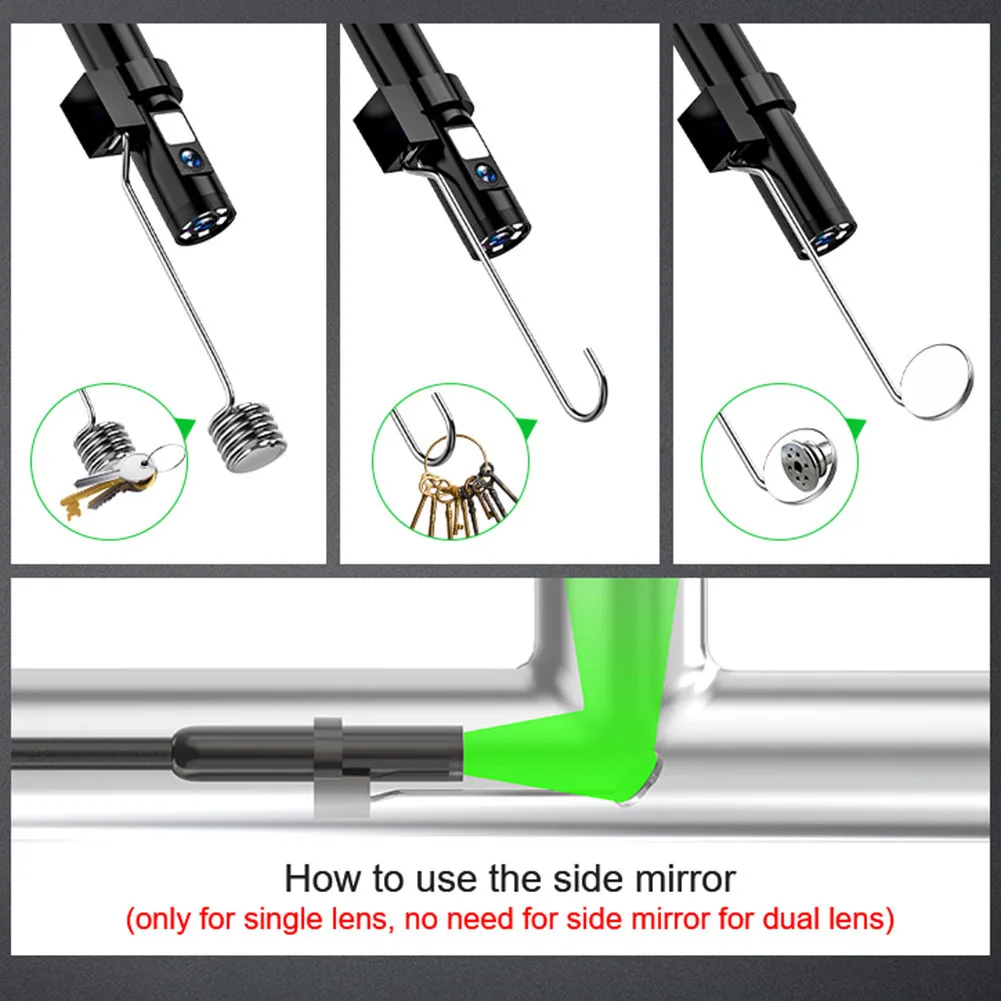 How to use the side mirror
(only for single lens, no need for side mirror for dual lens)