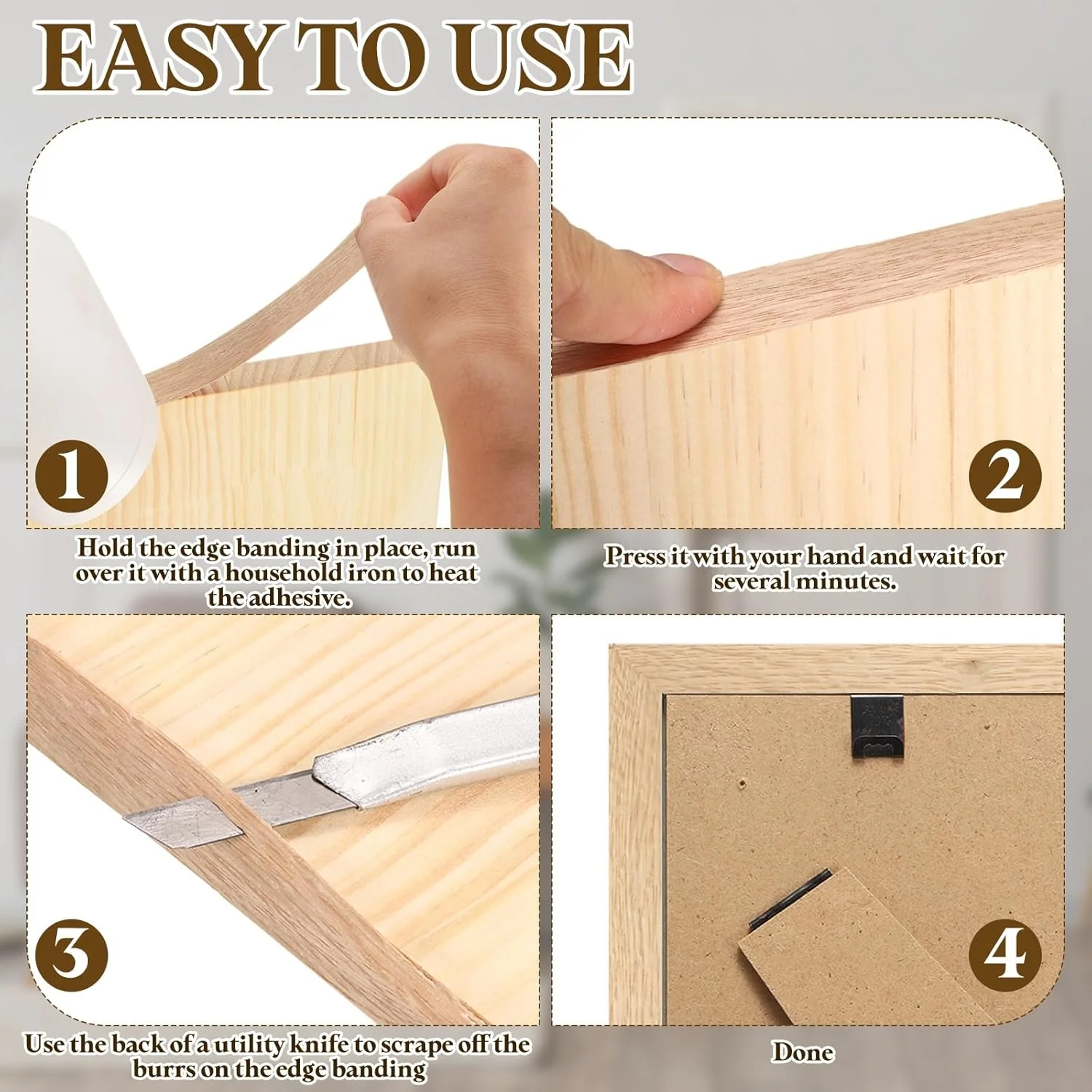 EASY TO USE

1

Hold the edge banding in place, run over it with a household iron to heat the adhesive.

2

Press it with your hand and wait for several minutes.

3

Use the back of a utility knife to scrape off the burrs on the edge banding

4

Done