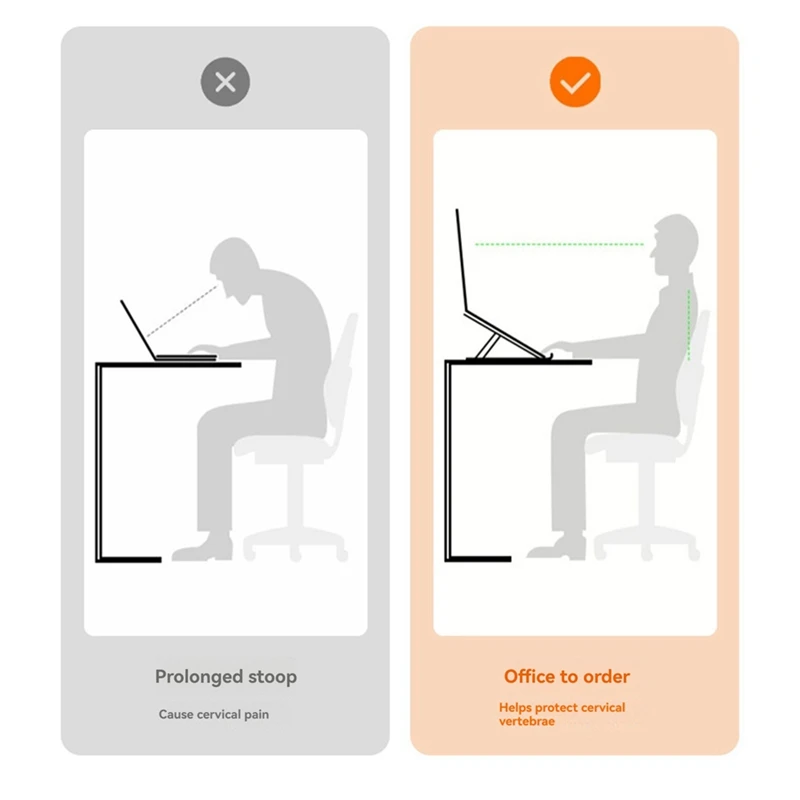 Prolonged stoop

Cause cervical pain

Office to order

Helps protect cervical vertebrae