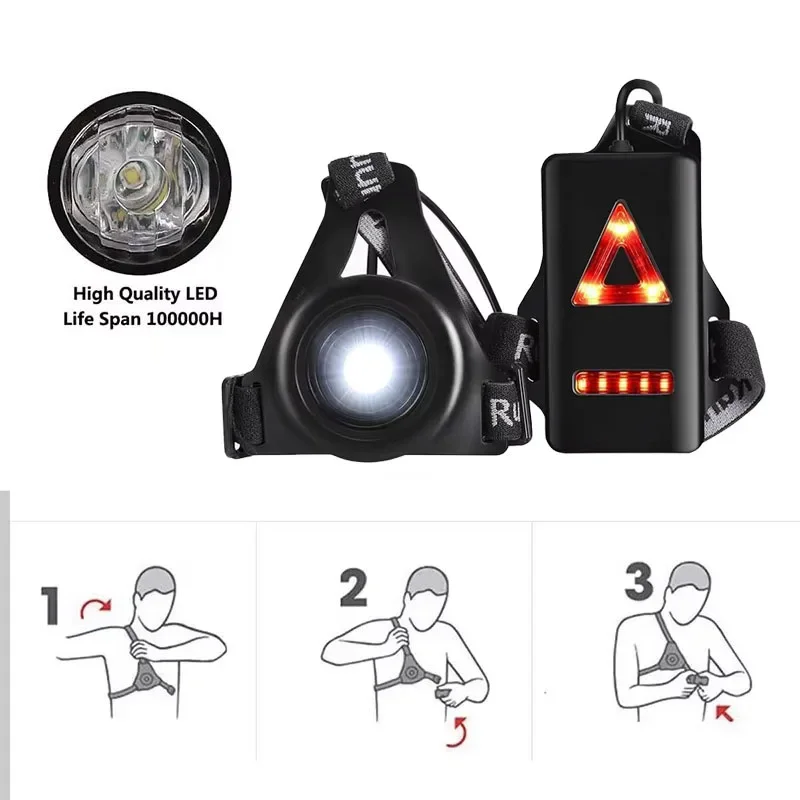 High Quality LED
Life Span 100000H

1

2

3