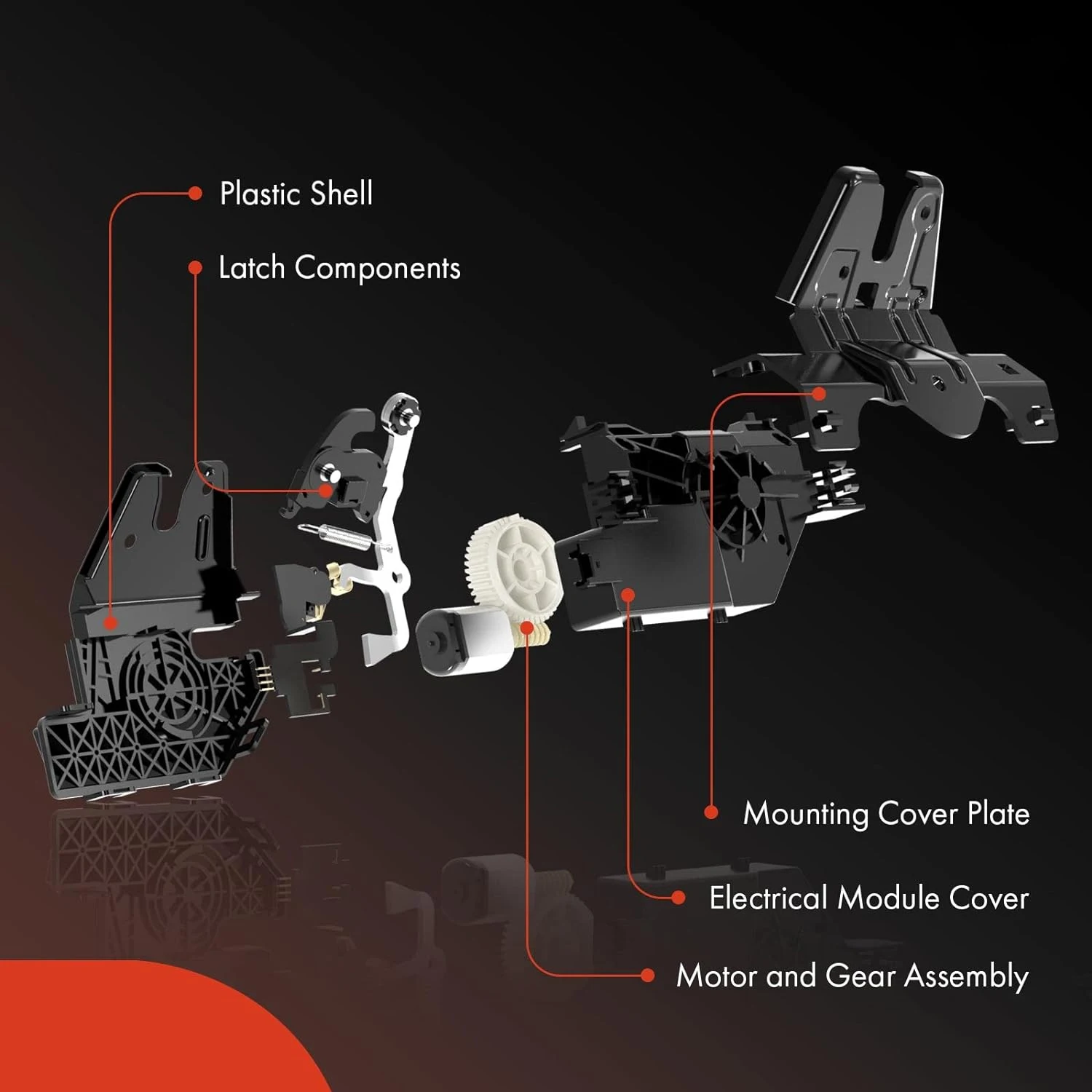 Plastic Shell

Latch Components

Mounting Cover Plate

Electrical Module Cover

Motor and Gear Assembly