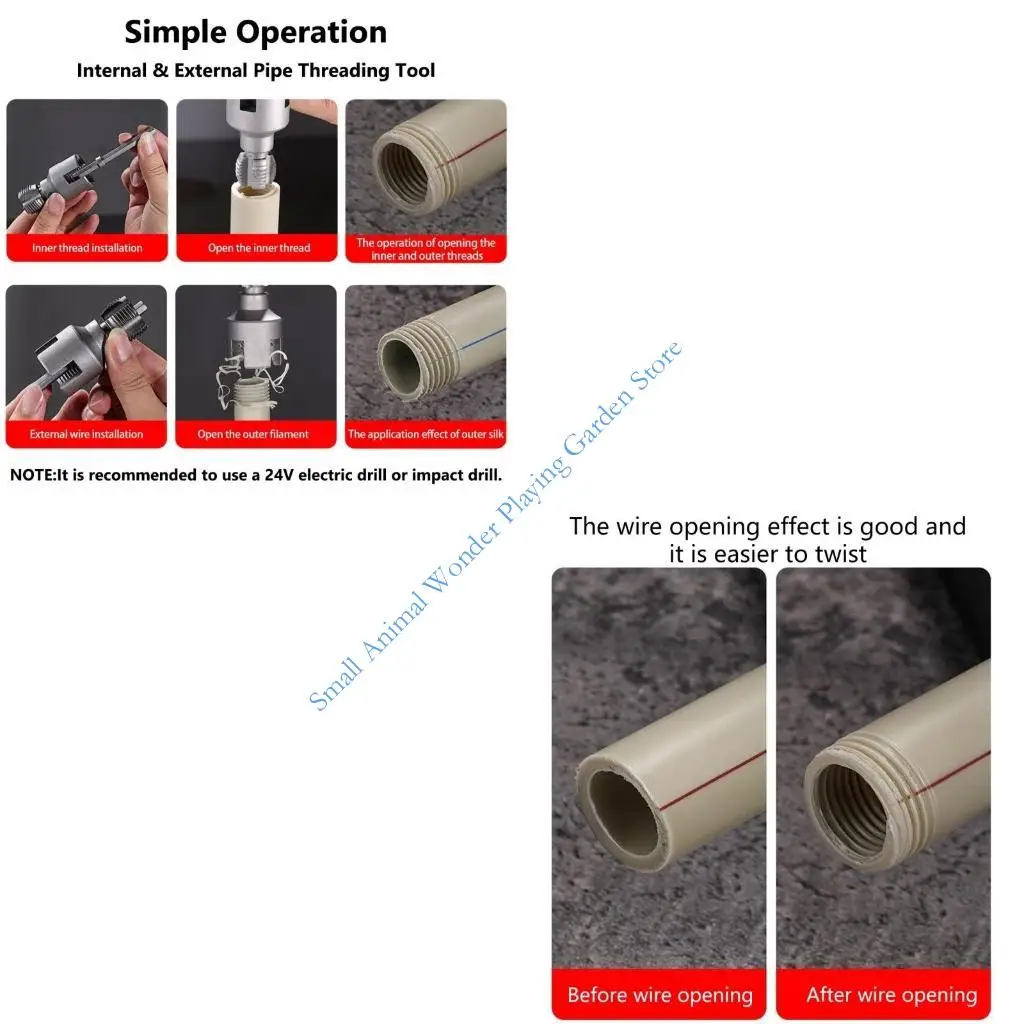 Simple Operation
Internal & External Pipe Threading Tool

Inner thread installation

Open the inner thread

The operation of opening the inner and outer threads

External wire installation

Open the outer filament

The application effect of outer silk

NOTE:It is recommended to use a 24V electric drill or impact drill.

Small Animal Wonder Playing Garden Store

The wire opening effect is good and it is easier to twist

Before wire opening

After wire opening