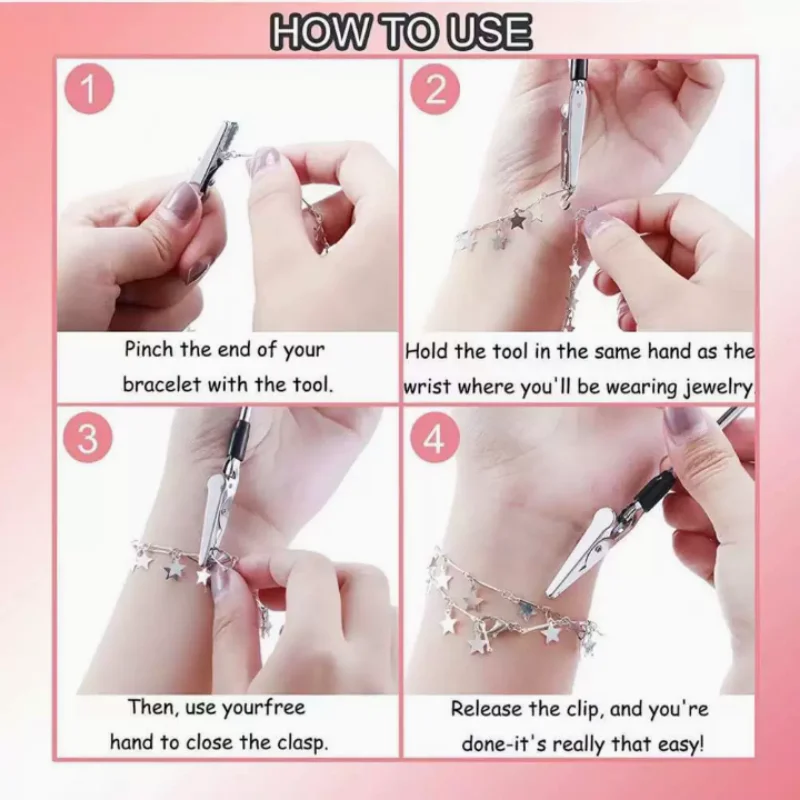 HOW TO USE

1

Pinch the end of your bracelet with the tool.

2

Hold the tool in the same hand as the wrist where you'll be wearing jewelry.

3

Then, use yourfree hand to close the clasp.

4

Release the clip, and you're done-it's really that easy!