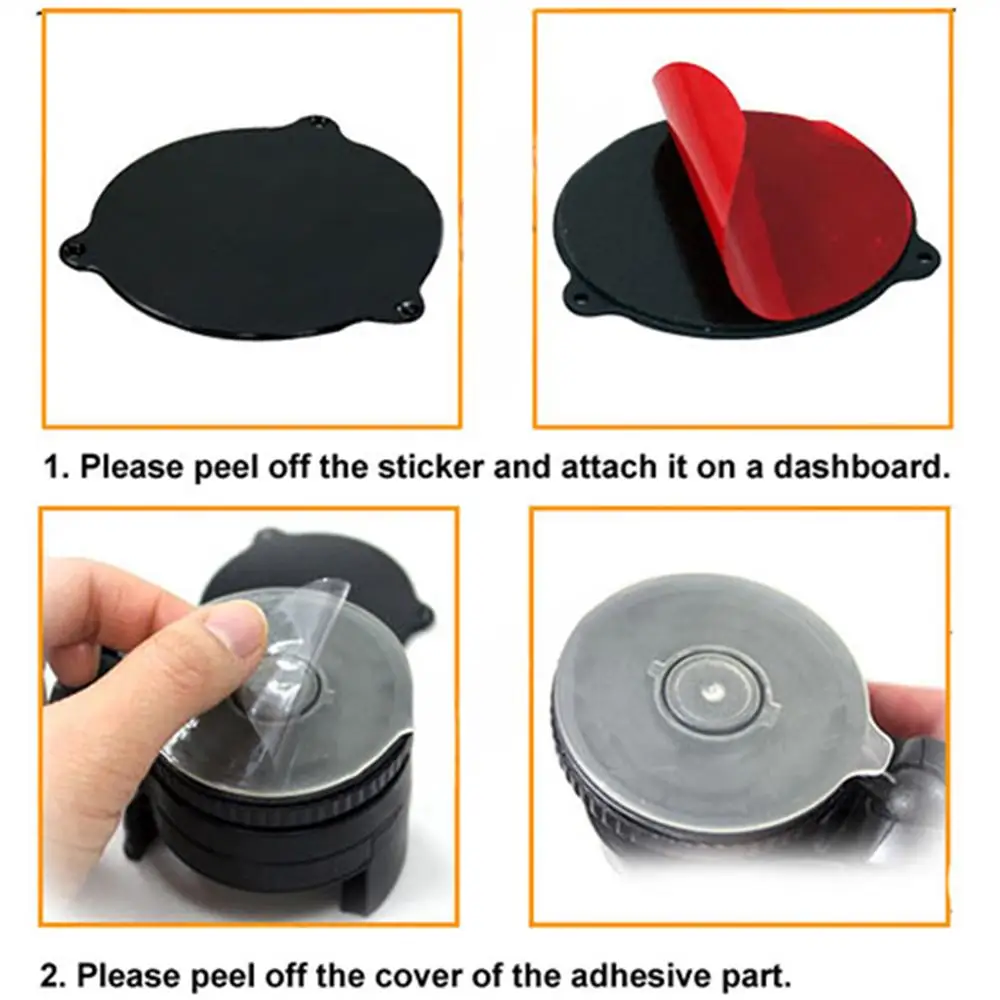 1. Please peel off the sticker and attach it on a dashboard.

2. Please peel off the cover of the adhesive part.