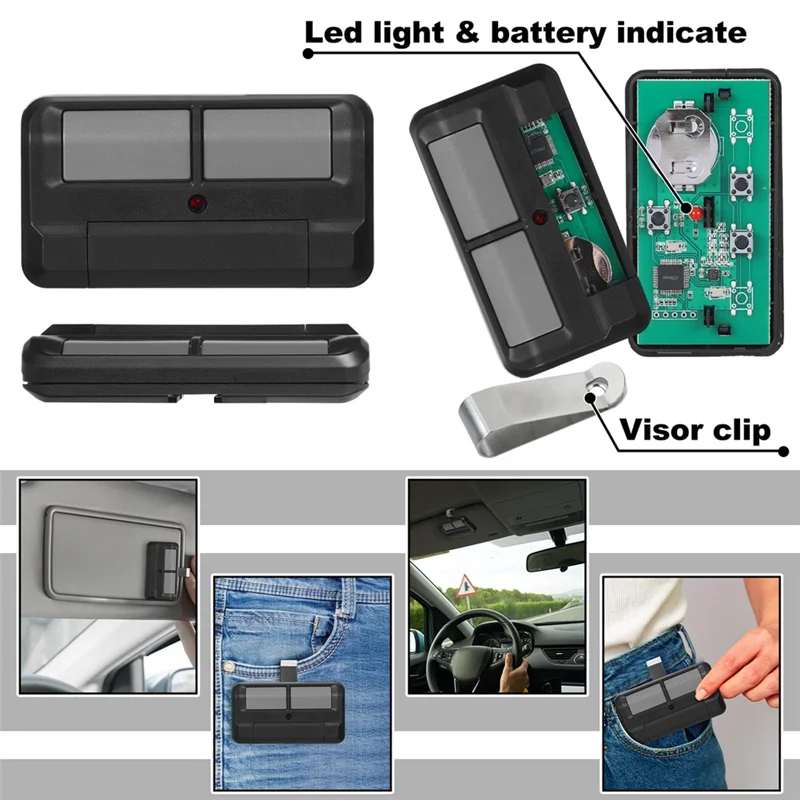 Led light & battery indicate

Visor clip