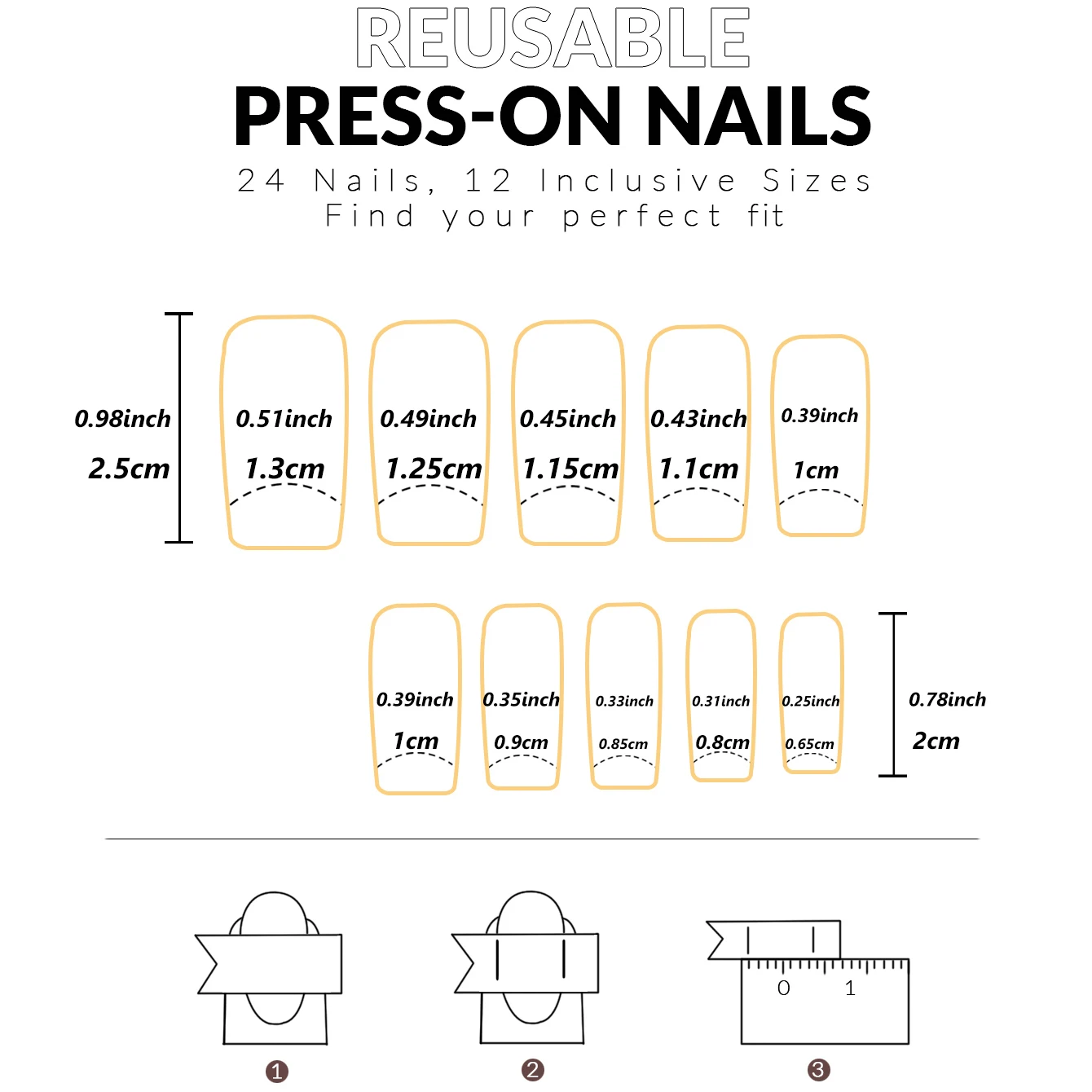 REUSABLE
PRESS-ON NAILS
24 Nails, 12 Inclusive Sizes
Find your perfect fit

0.98inch
2.5cm

0.51inch
1.3cm

0.49inch
1.25cm

0.45inch
1.15cm

0.43inch
1.1cm

0.39inch
1cm

0.39inch
1cm

0.35inch
0.9cm

0.33inch
0.85cm

0.31inch
0.8cm

0.25inch
0.65cm

0.78inch
2cm

0 1

❶ ❷ ❸