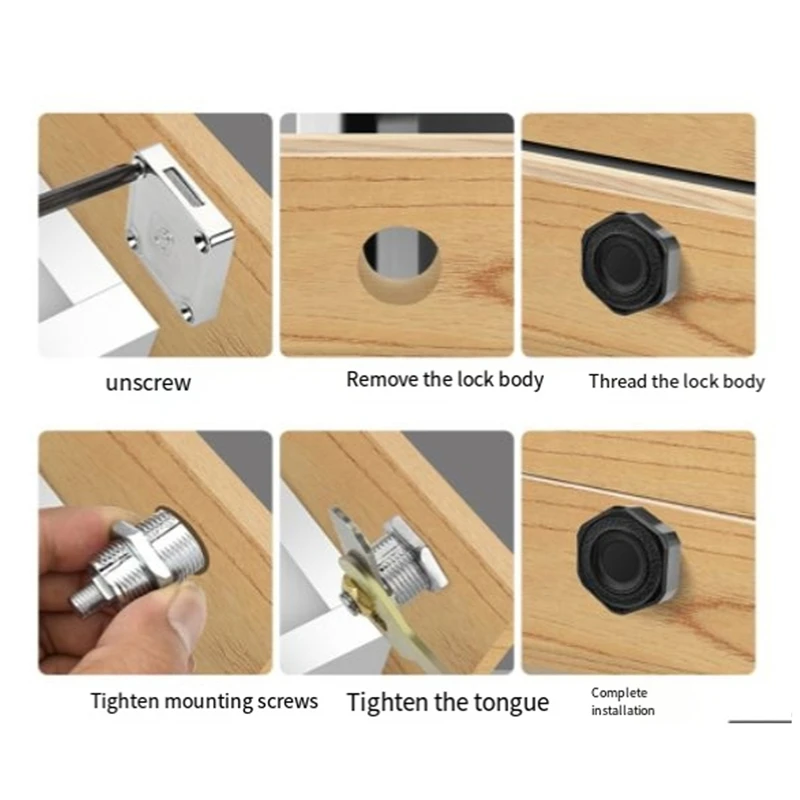 unscrew

Remove the lock body

Thread the lock body

Tighten mounting screws

Tighten the tongue

Complete installation