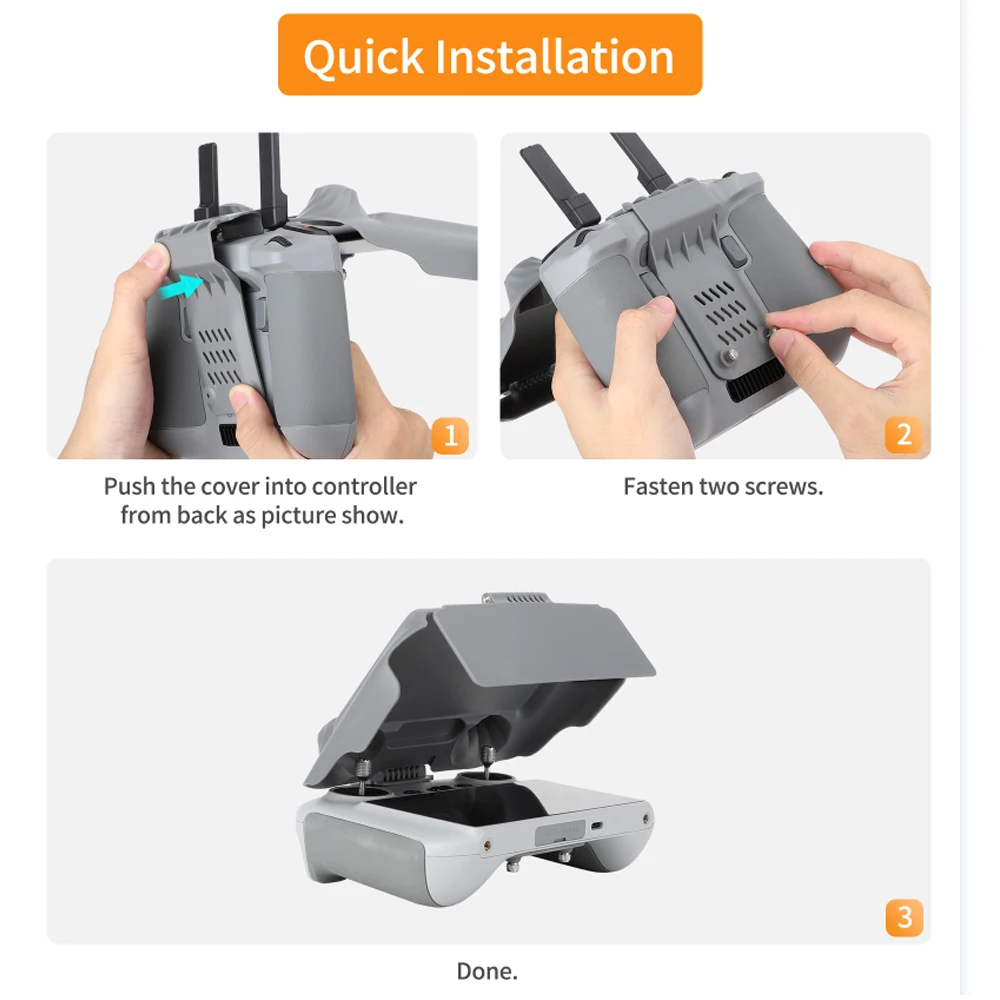 Quick Installation

1

Push the cover into controller from back as picture show.

2

Fasten two screws.

3

Done.