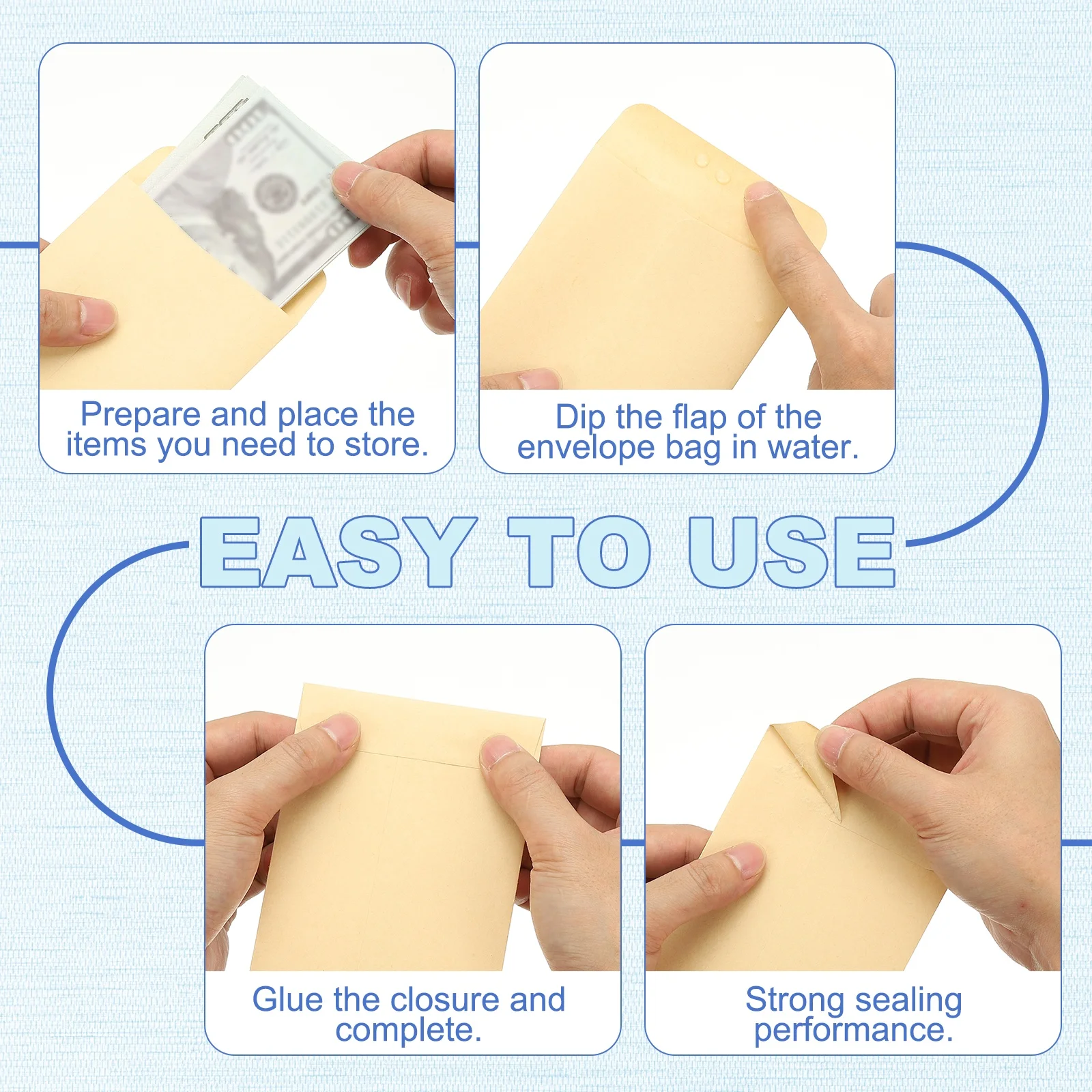 Prepare and place the items you need to store.

Dip the flap of the envelope bag in water.

EASY TO USE

Glue the closure and complete.

Strong sealing performance.