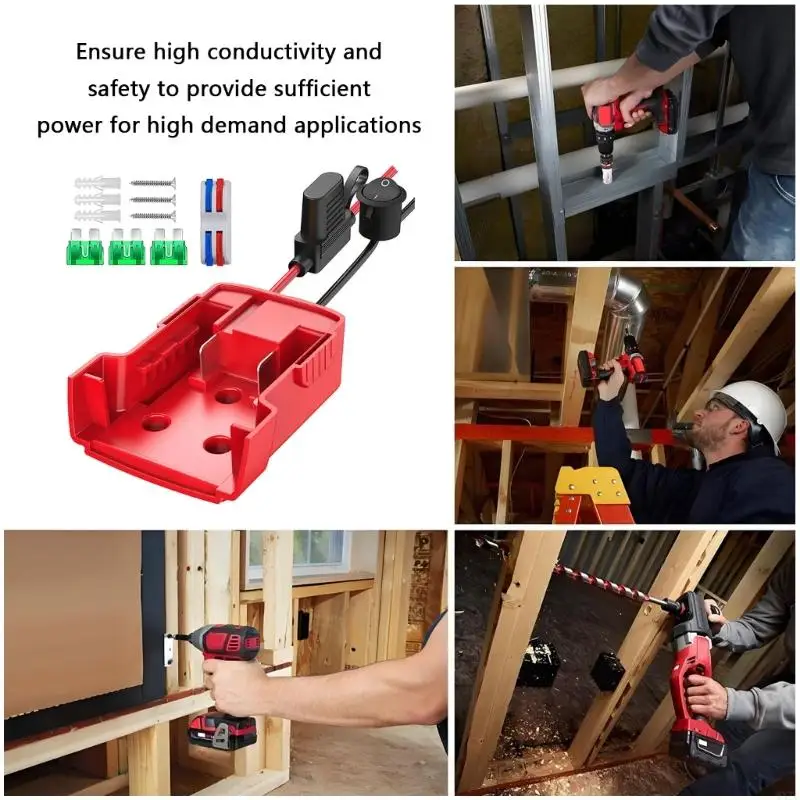 Ensure high conductivity and safety to provide sufficient power for high demand applications