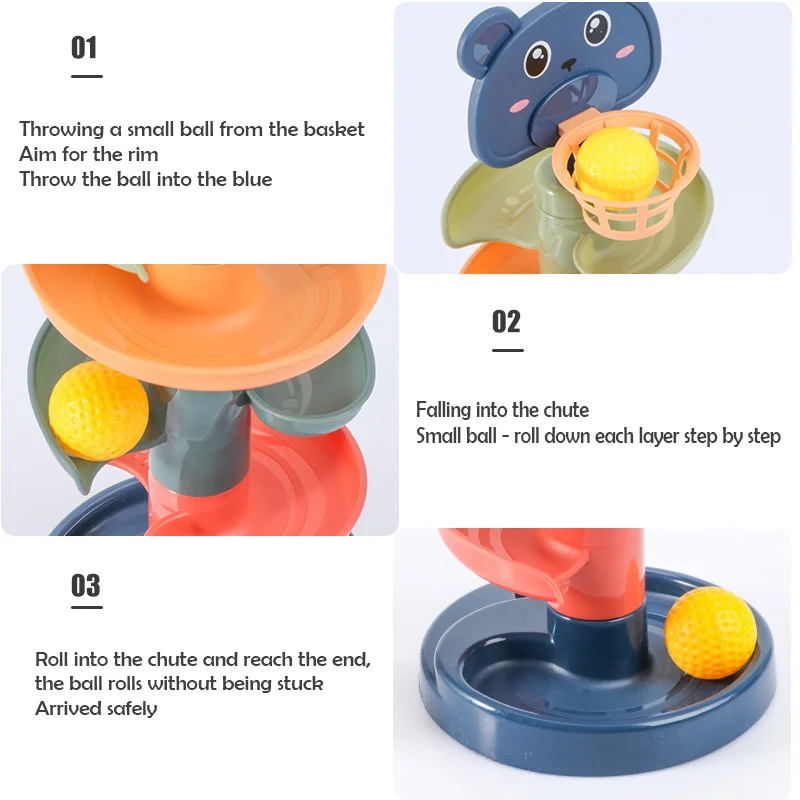 01

Throwing a small ball from the basket
Aim for the rim
Throw the ball into the blue

02

Falling into the chute
Small ball - roll down each layer step by step

03

Roll into the chute and reach the end,
the ball rolls without being stuck
Arrived safely