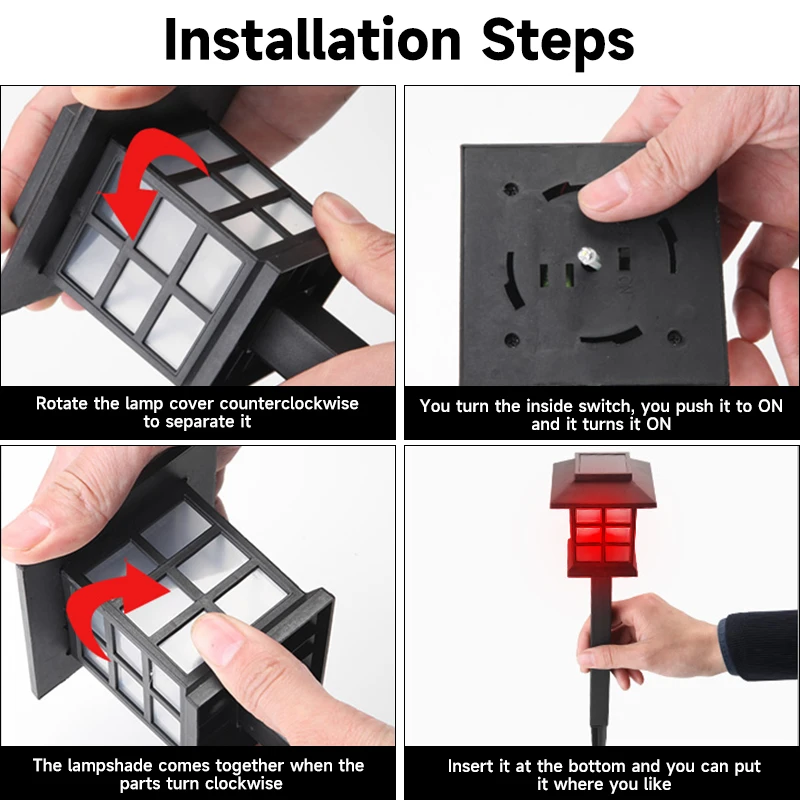 Installation Steps

Rotate the lamp cover counterclockwise to separate it

You turn the inside switch, you push it to ON and it turns it ON

The lampshade comes together when the parts turn clockwise

Insert it at the bottom and you can put it where you like