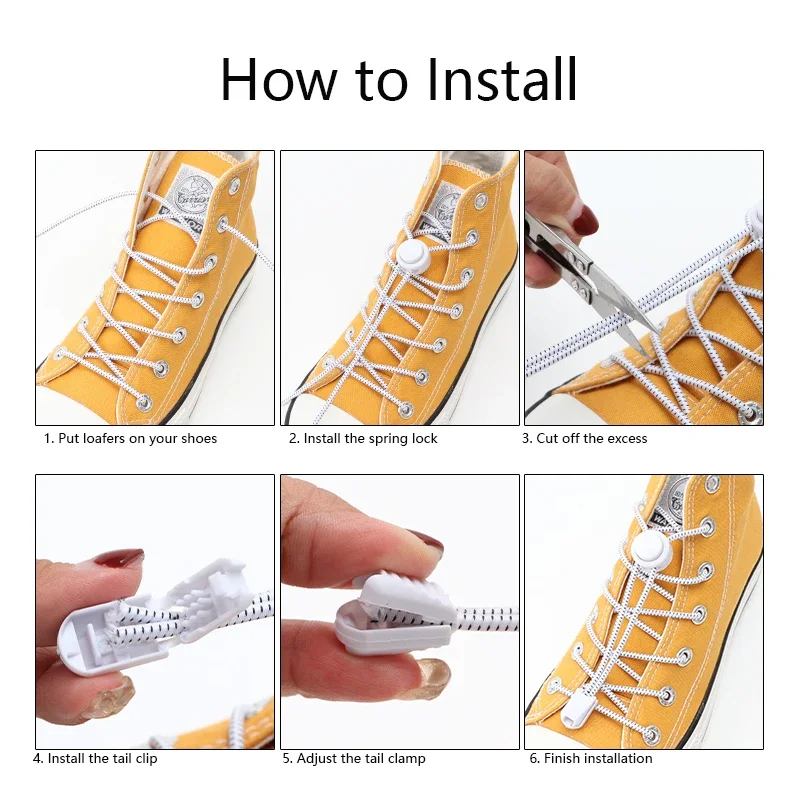 How to Install

1. Put loafers on your shoes

2. Install the spring lock

3. Cut off the excess

4. Install the tail clip

5. Adjust the tail clamp

6. Finish installation