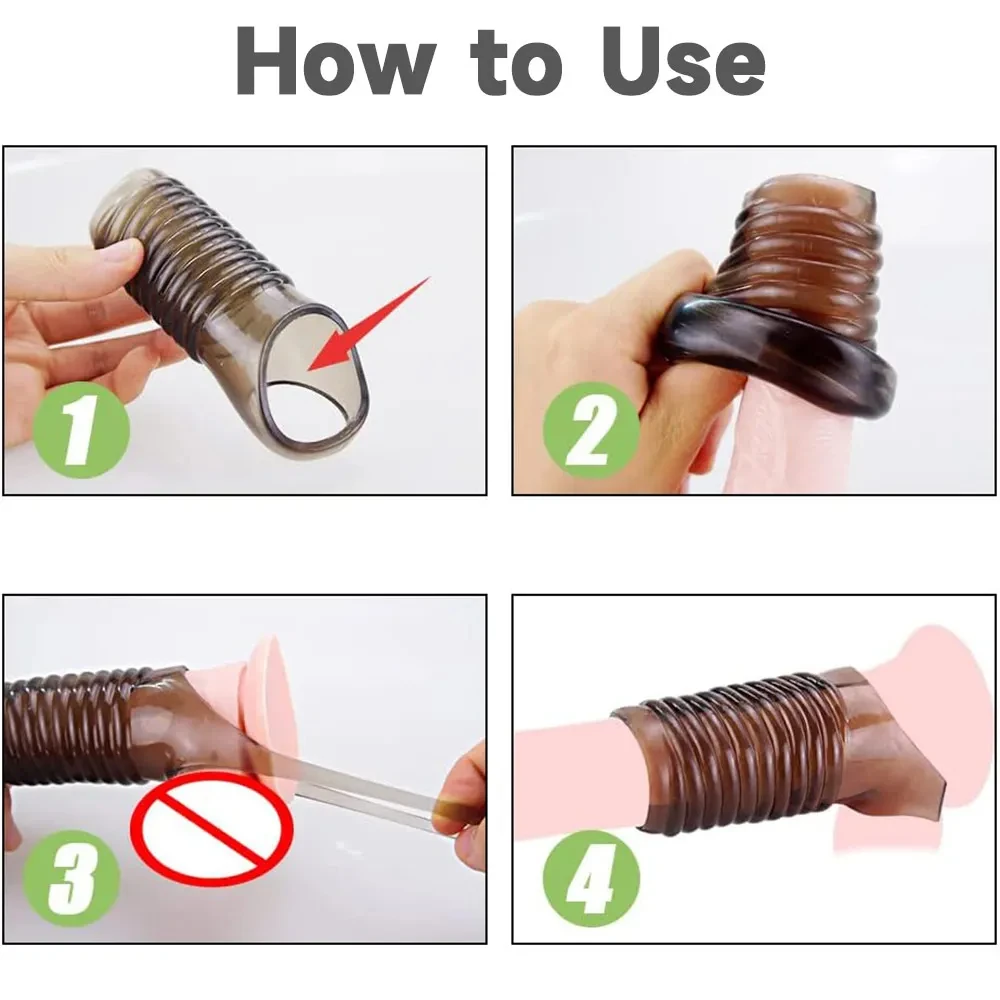 How to Use

1

2

3

4