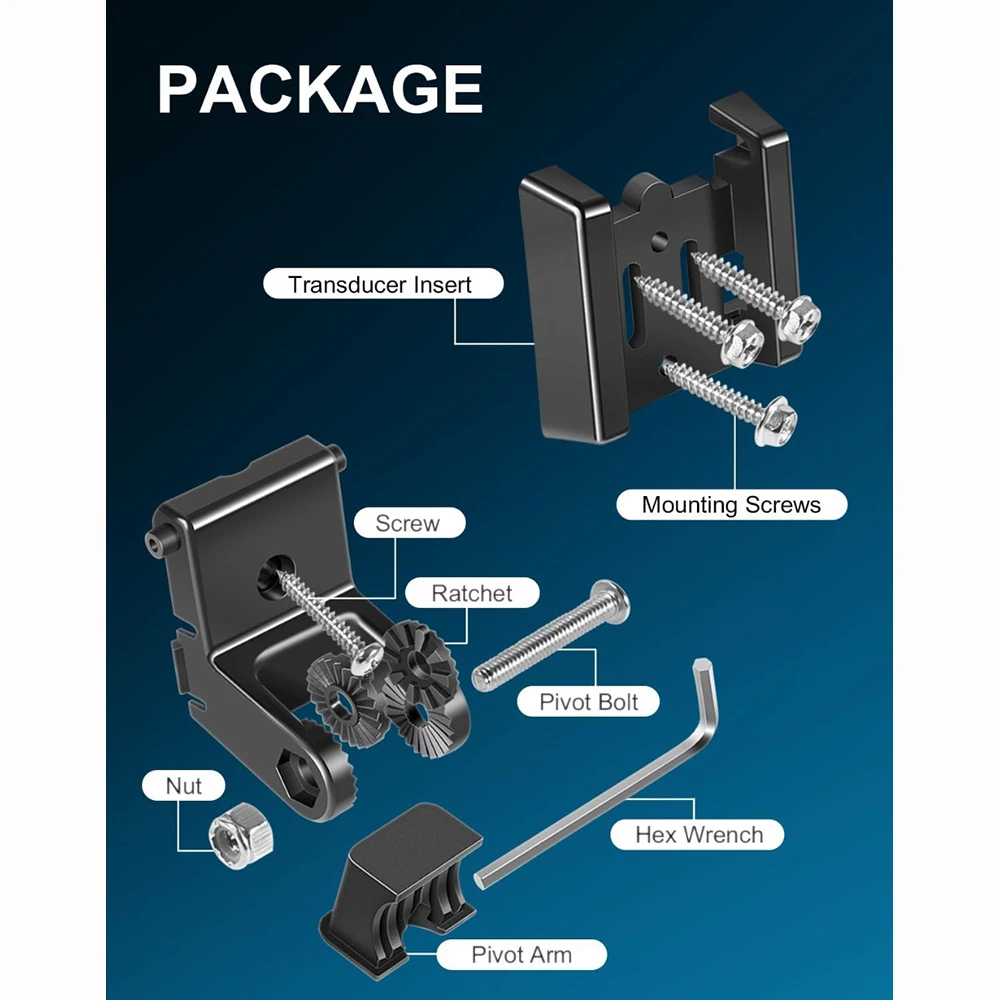 PACKAGE

Transducer Insert

Mounting Screws

Screw

Ratchet

Pivot Bolt

Nut

Hex Wrench

Pivot Arm