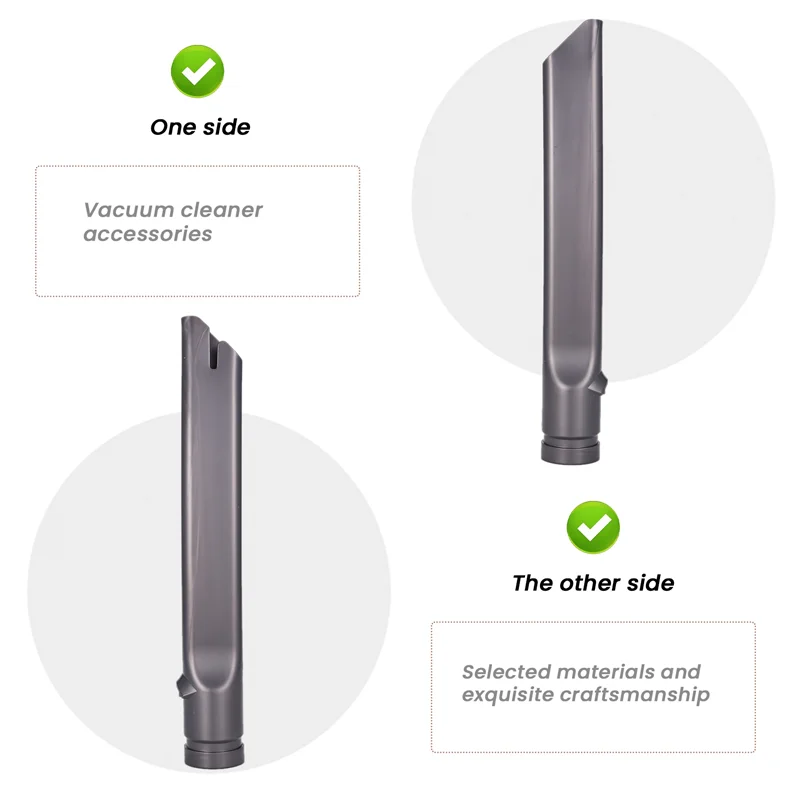 One side

Vacuum cleaner accessories

The other side

Selected materials and exquisite craftsmanship