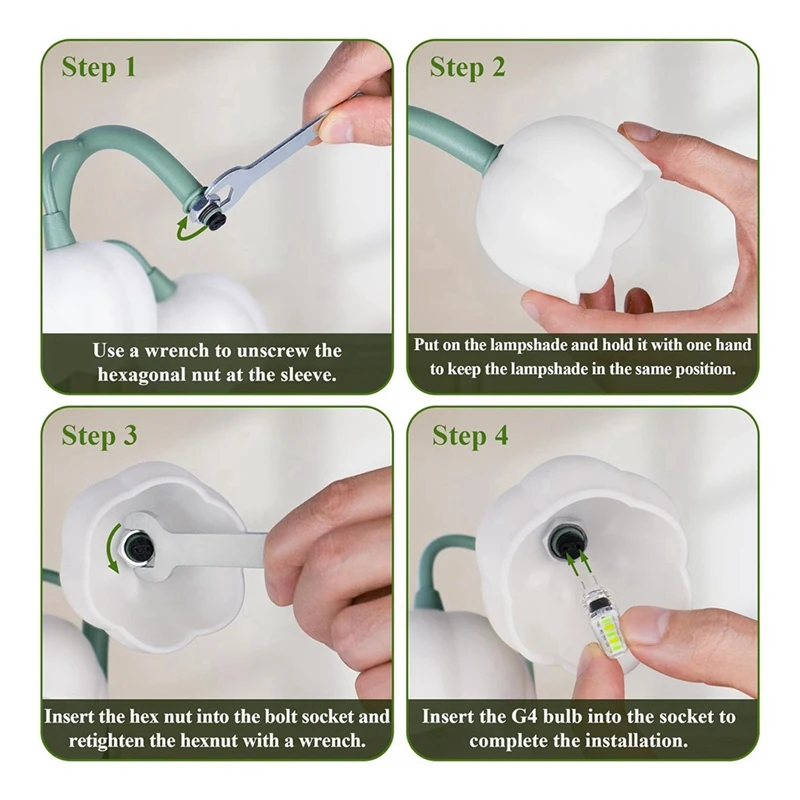 Step 1

Use a wrench to unscrew the hexagonal nut at the sleeve.

Step 2

Put on the lampshade and hold it with one hand to keep the lampshade in the same position.

Step 3

Insert the hex nut into the bolt socket and retighten the hexnut with a wrench.

Step 4

Insert the G4 bulb into the socket to complete the installation.