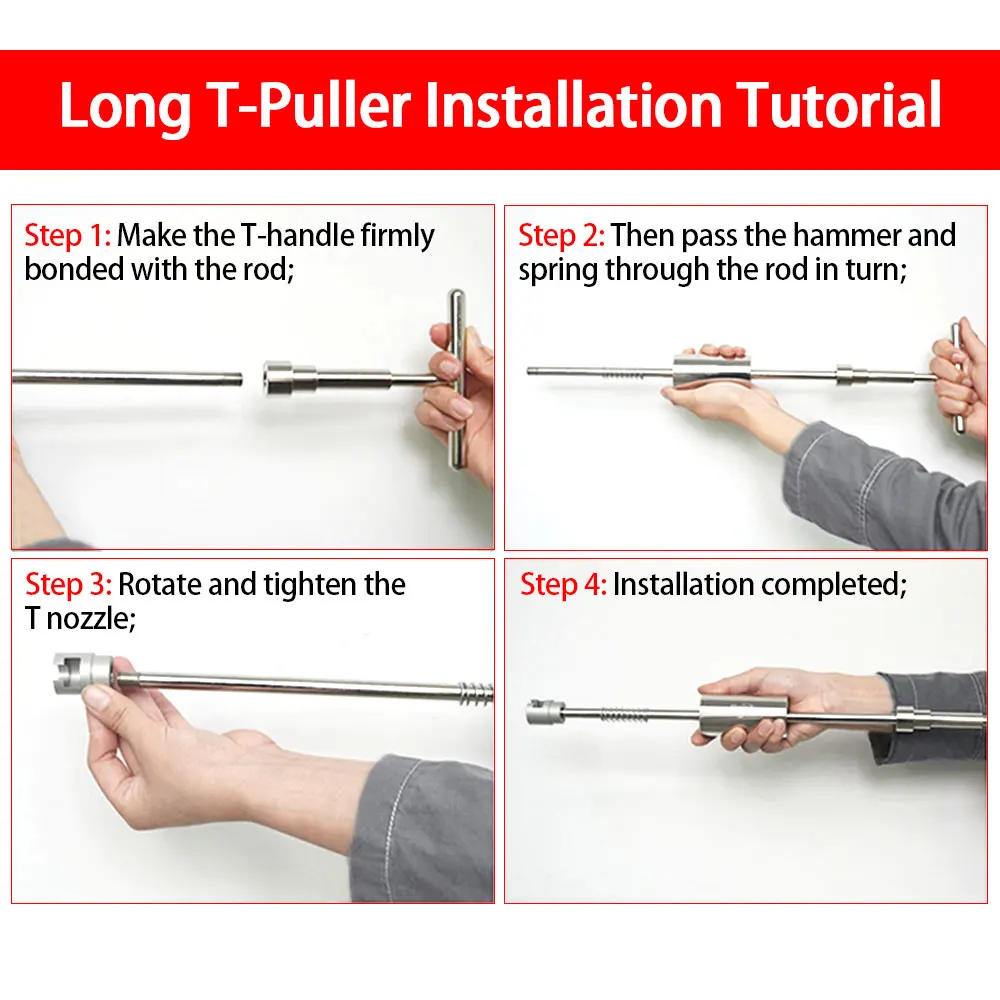 Long T-Puller Installation Tutorial

Step 1: Make the T-handle firmly bonded with the rod;

Step 2: Then pass the hammer and spring through the rod in turn;

Step 3: Rotate and tighten the T nozzle;

Step 4: Installation completed;