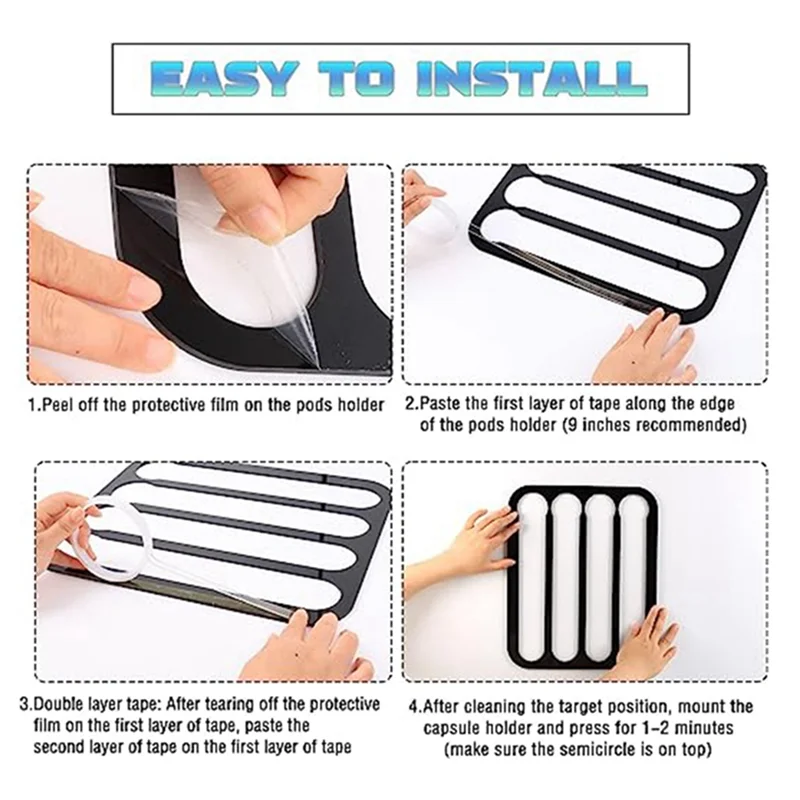 EASY TO INSTALL

1.Peel off the protective film on the pods holder

2.Paste the first layer of tape along the edge of the pods holder (9 inches recommended)

3.Double layer tape: After tearing off the protective film on the first layer of tape, paste the second layer of tape on the first layer of tape

4.After cleaning the target position, mount the capsule holder and press for 1-2 minutes (make sure the semicircle is on top)