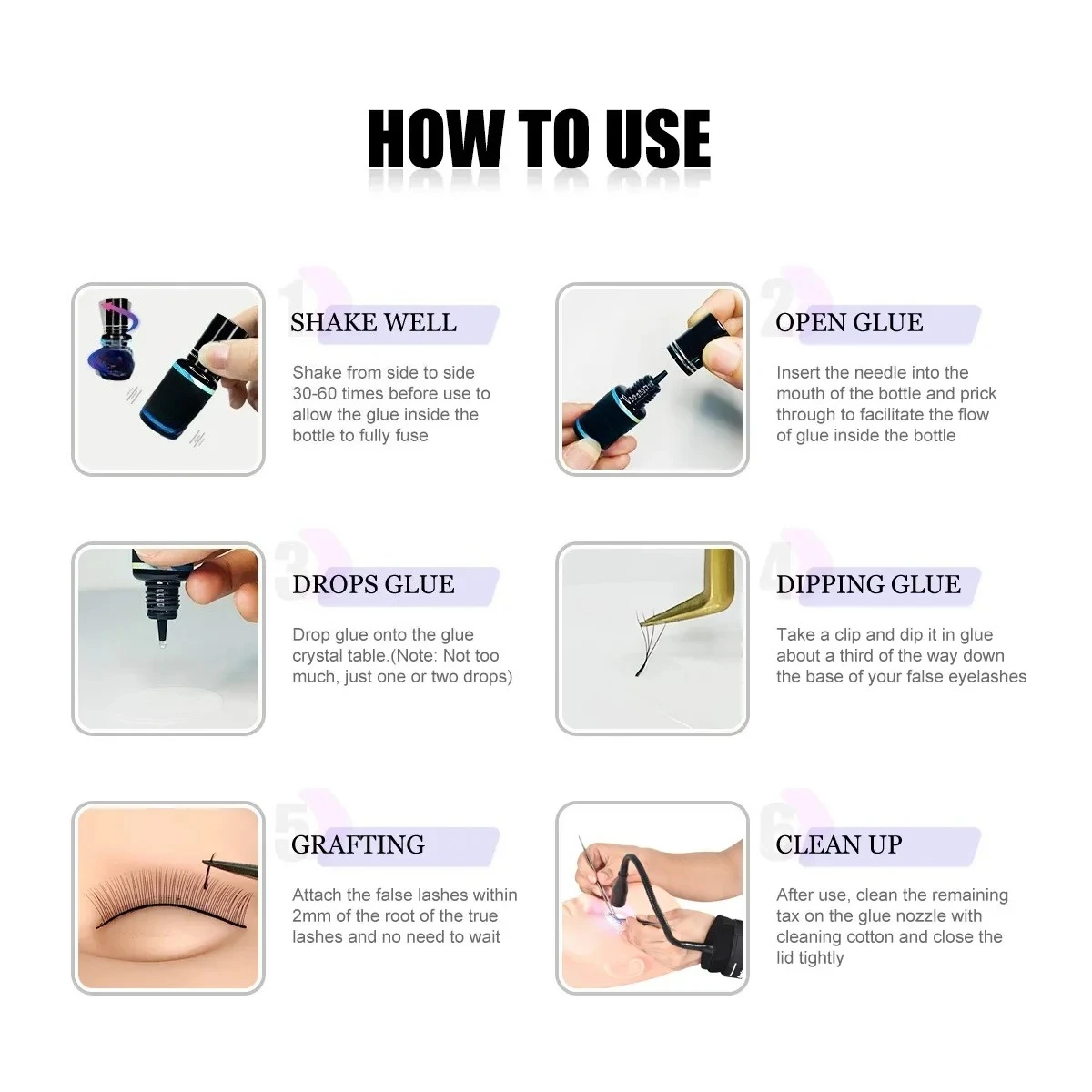 HOW TO USE

1
SHAKE WELL
Shake from side to side 30-60 times before use to allow the glue inside the bottle to fully fuse

2
OPEN GLUE
Insert the needle into the mouth of the bottle and prick through to facilitate the flow of glue inside the bottle

3
DROPS GLUE
Drop glue onto the glue crystal table.(Note: Not too much, just one or two drops)

4
DIPPING GLUE
Take a clip and dip it in glue about a third of the way down the base of your false eyelashes

5
GRAFTING
Attach the false lashes within 2mm of the root of the true lashes and no need to wait

6
CLEAN UP
After use, clean the remaining tax on the glue nozzle with cleaning cotton and close the lid tightly