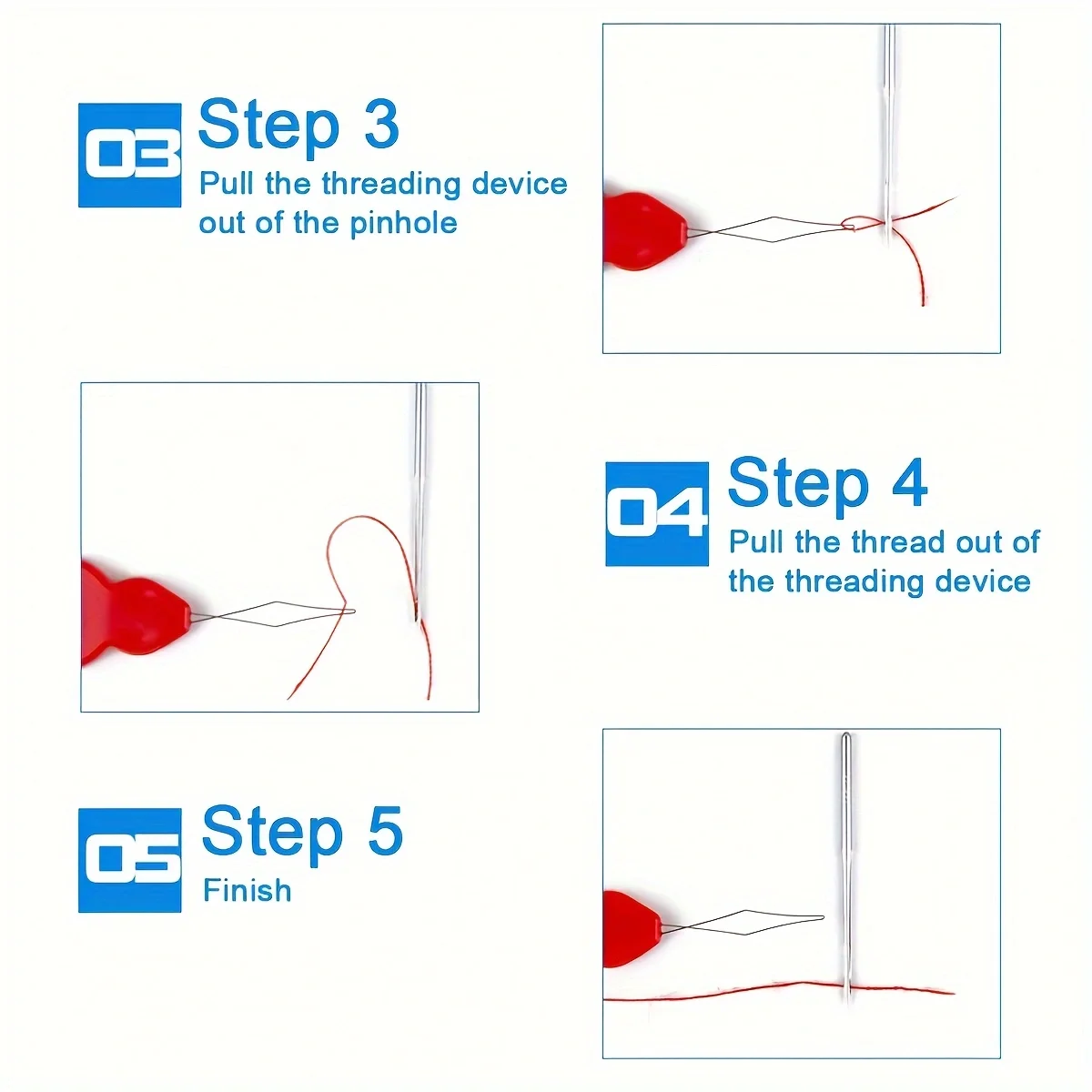 03 Step 3
Pull the threading device out of the pinhole

04 Step 4
Pull the thread out of the threading device

05 Step 5
Finish