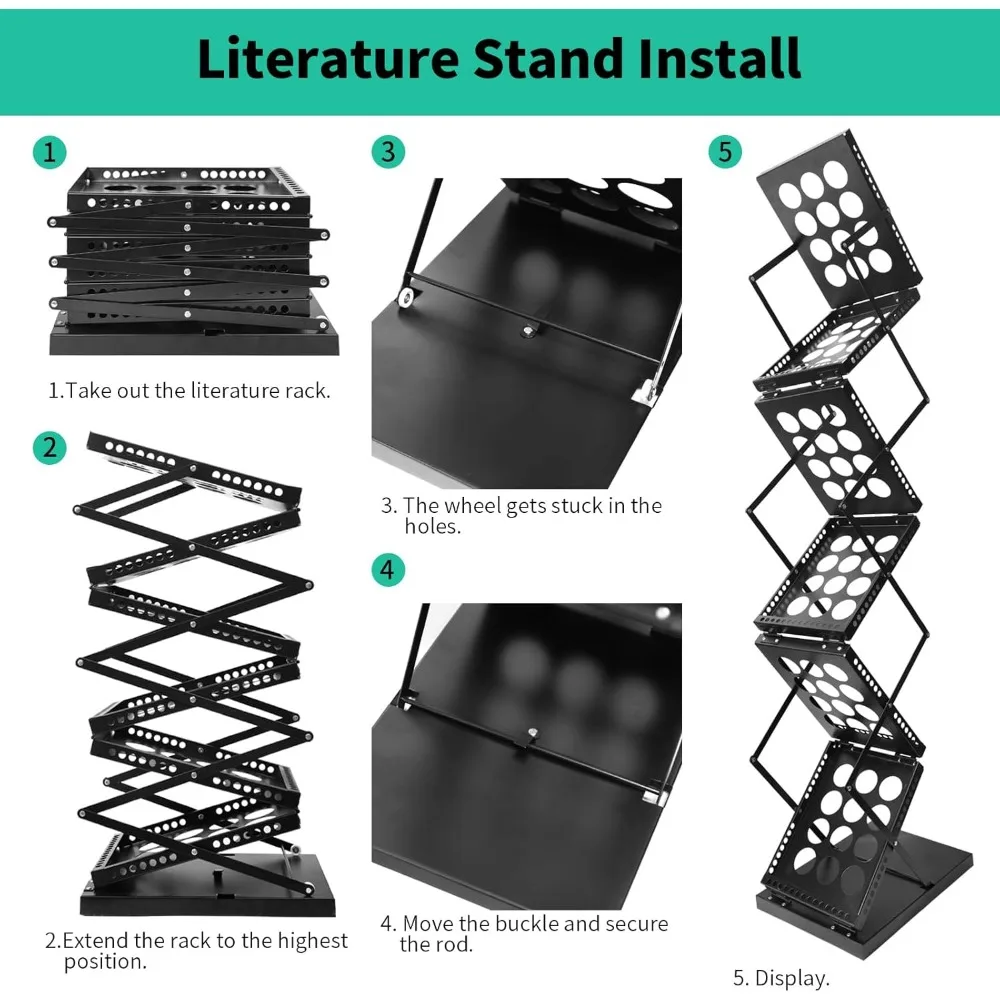 Literature Stand Install

1

1.Take out the literature rack.

2

2.Extend the rack to the highest position.

3

3. The wheel gets stuck in the holes.

4

4. Move the buckle and secure the rod.

5

5. Display.