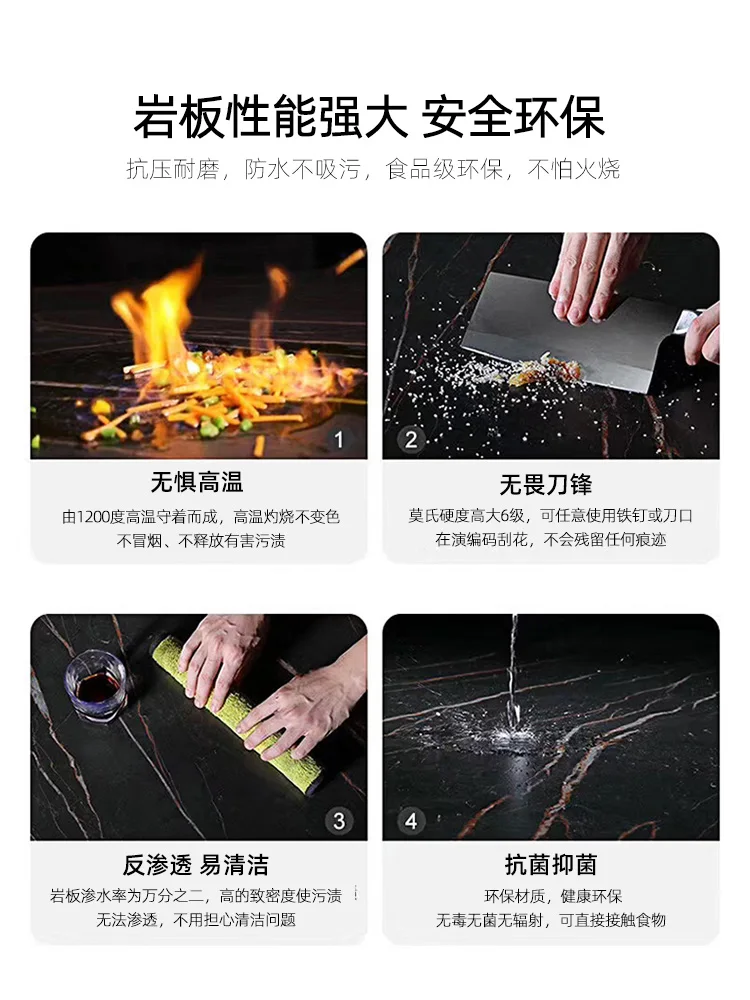 岩板性能强大 安全环保

抗压耐磨，防水不吸污，食品级环保，不怕火烧

1

无惧高温

由1200度高温守着而成，高温灼烧不变色 不冒烟、不释放有害污渍

2

无畏刀锋

莫氏硬度高大6级，可任意使用铁钉或刀口 在演编码刮花，不会残留任何痕迹

3

反渗透 易清洁

岩板渗水率为万分之二，高的致密度使污渍 无法渗透，不用担心清洁问题

4

抗菌抑菌

环保材质，健康环保 无毒无菌无辐射，可直接接触食物